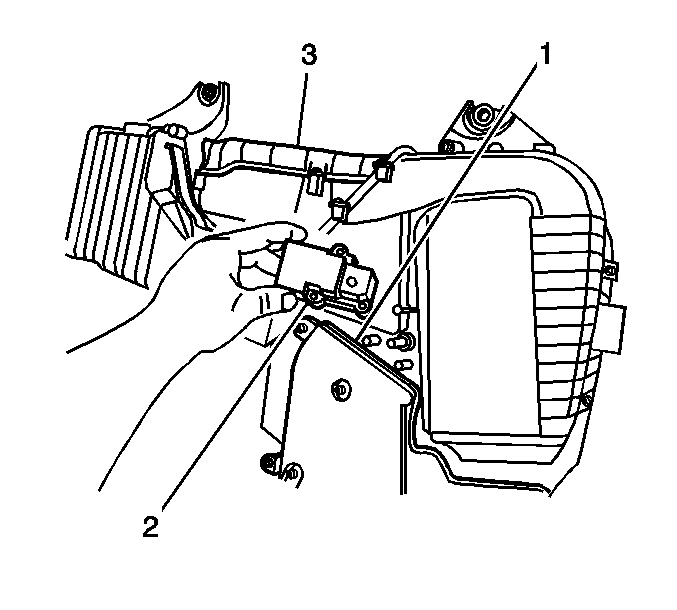 3
1
2