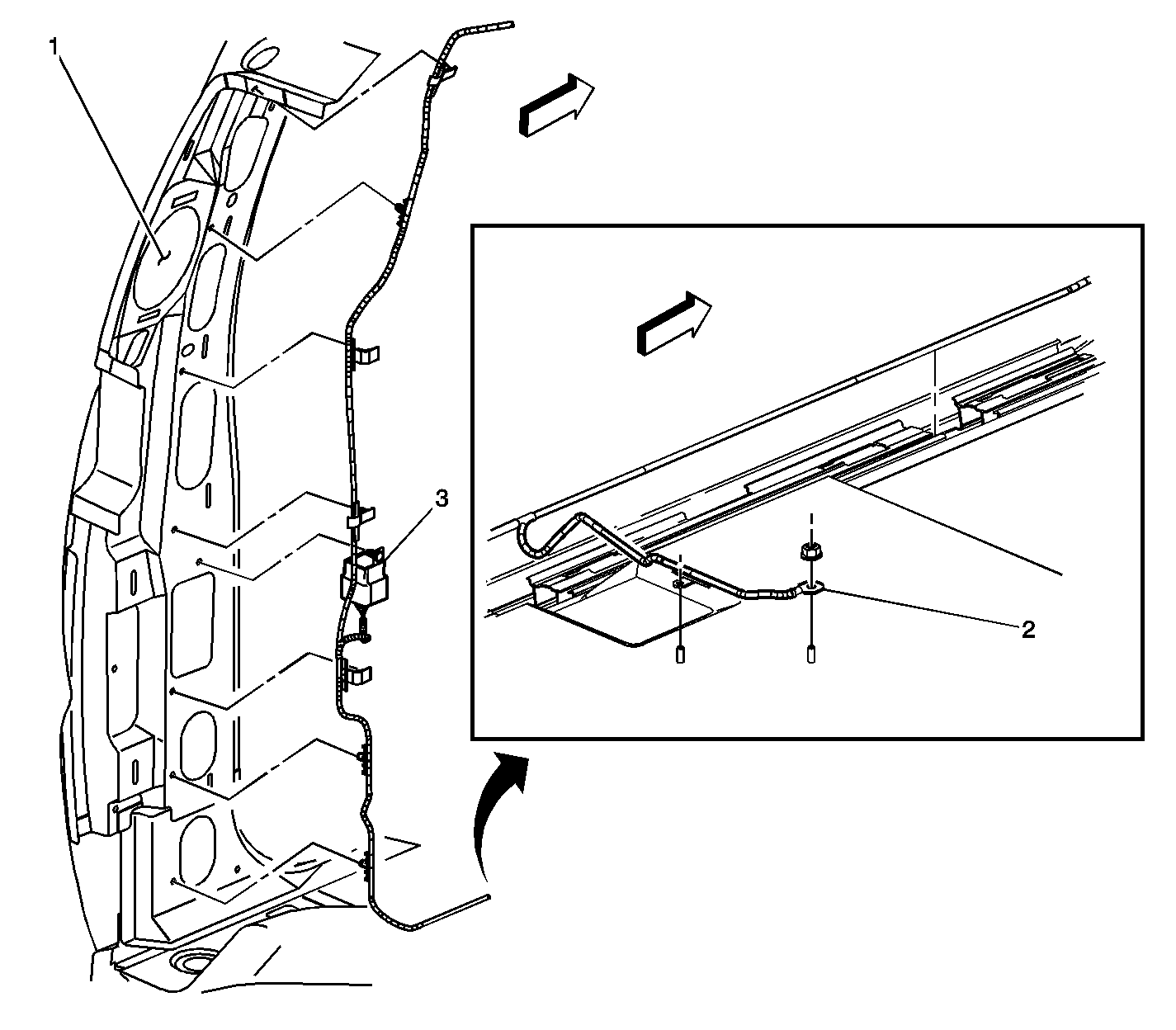 1

3

2