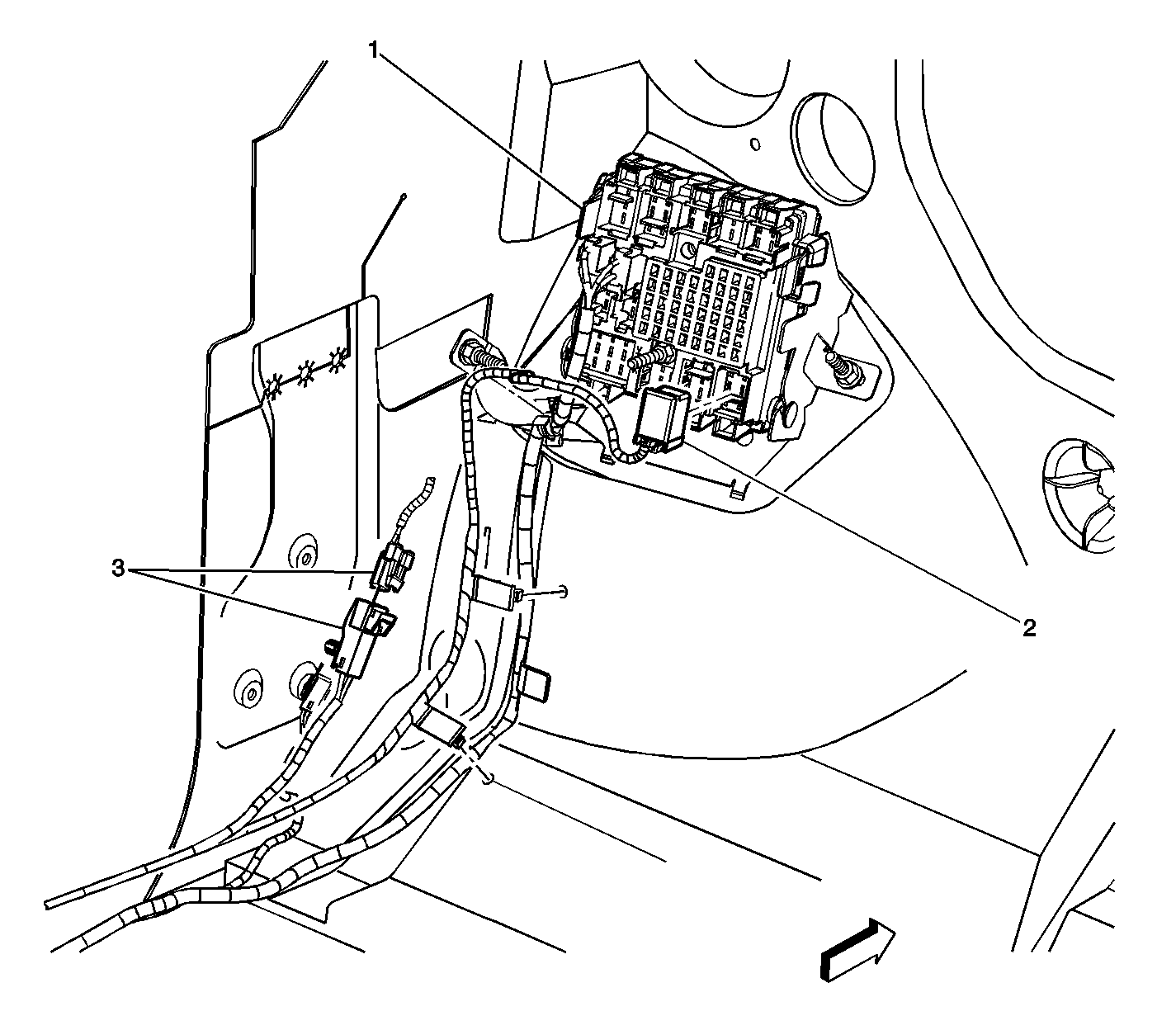 1
3
2