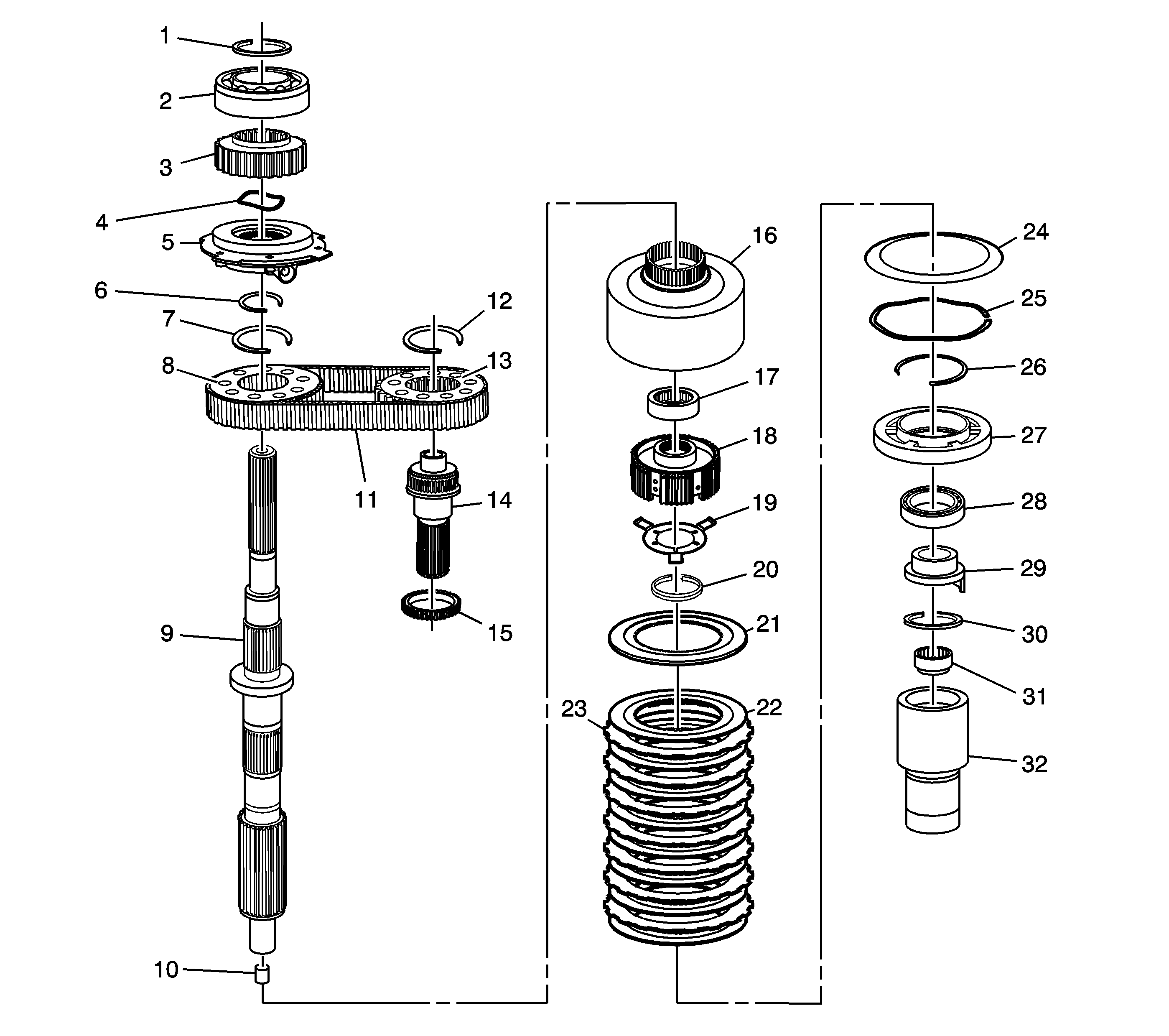 1
2
3
4
5
6
7
8
9
10
11
12
13
14
15
16
17
18
19
20
21
22
23
24
25
26
27
28
29
30
31
32