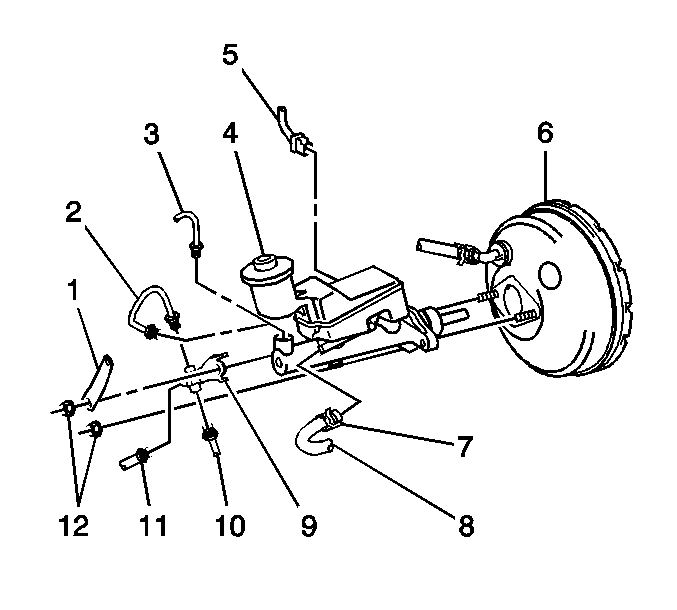 5
3
4
6
2
1
7
8
12
11
10
9