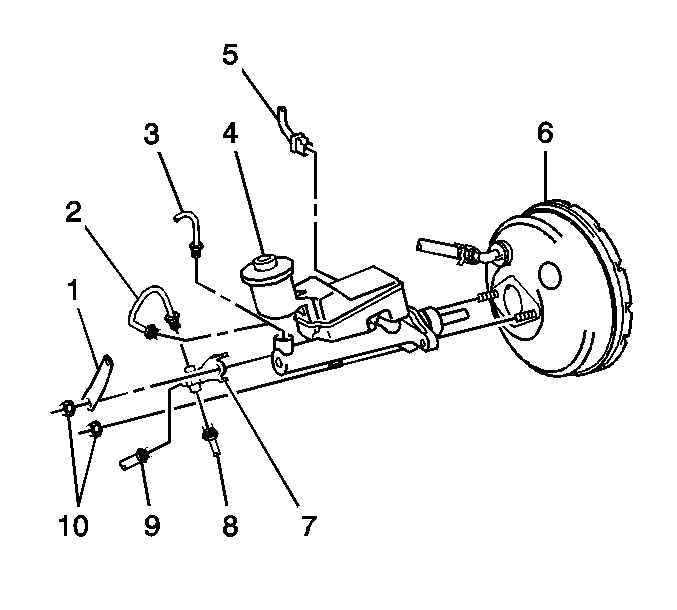 5
3
4
6
2
1
10
9
8
7