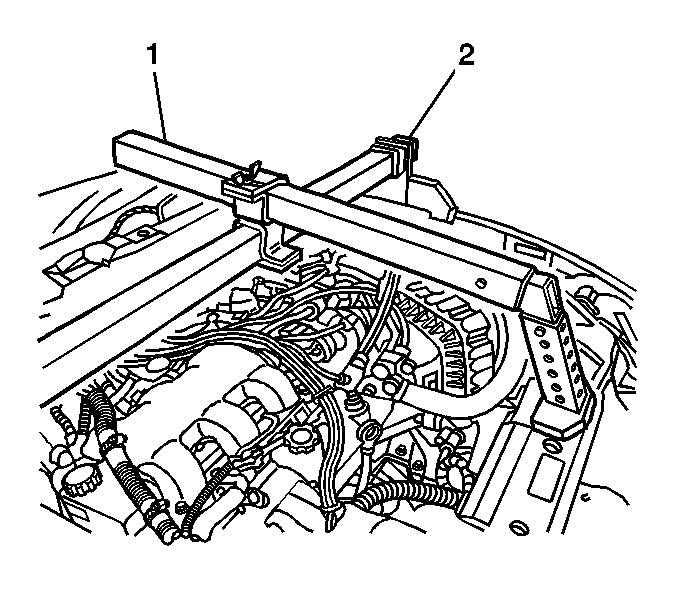 1
2