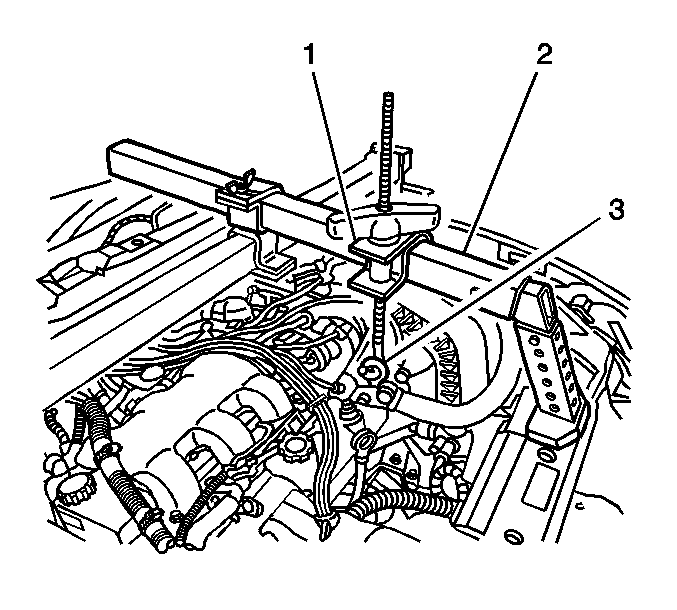 1
2
3