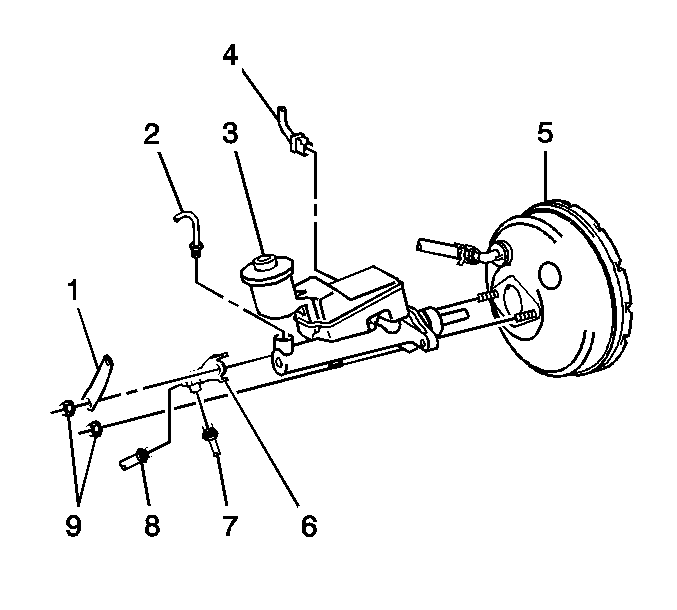 4
2
3
5
1
9
8
7
6