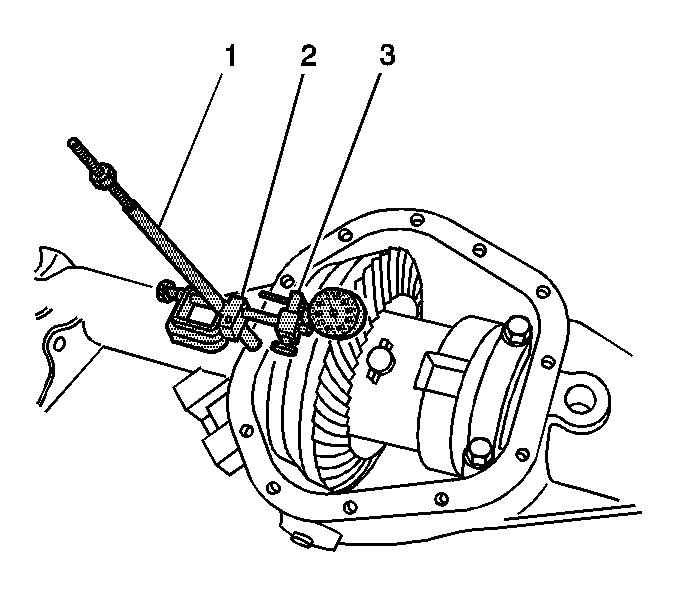 1 2 3