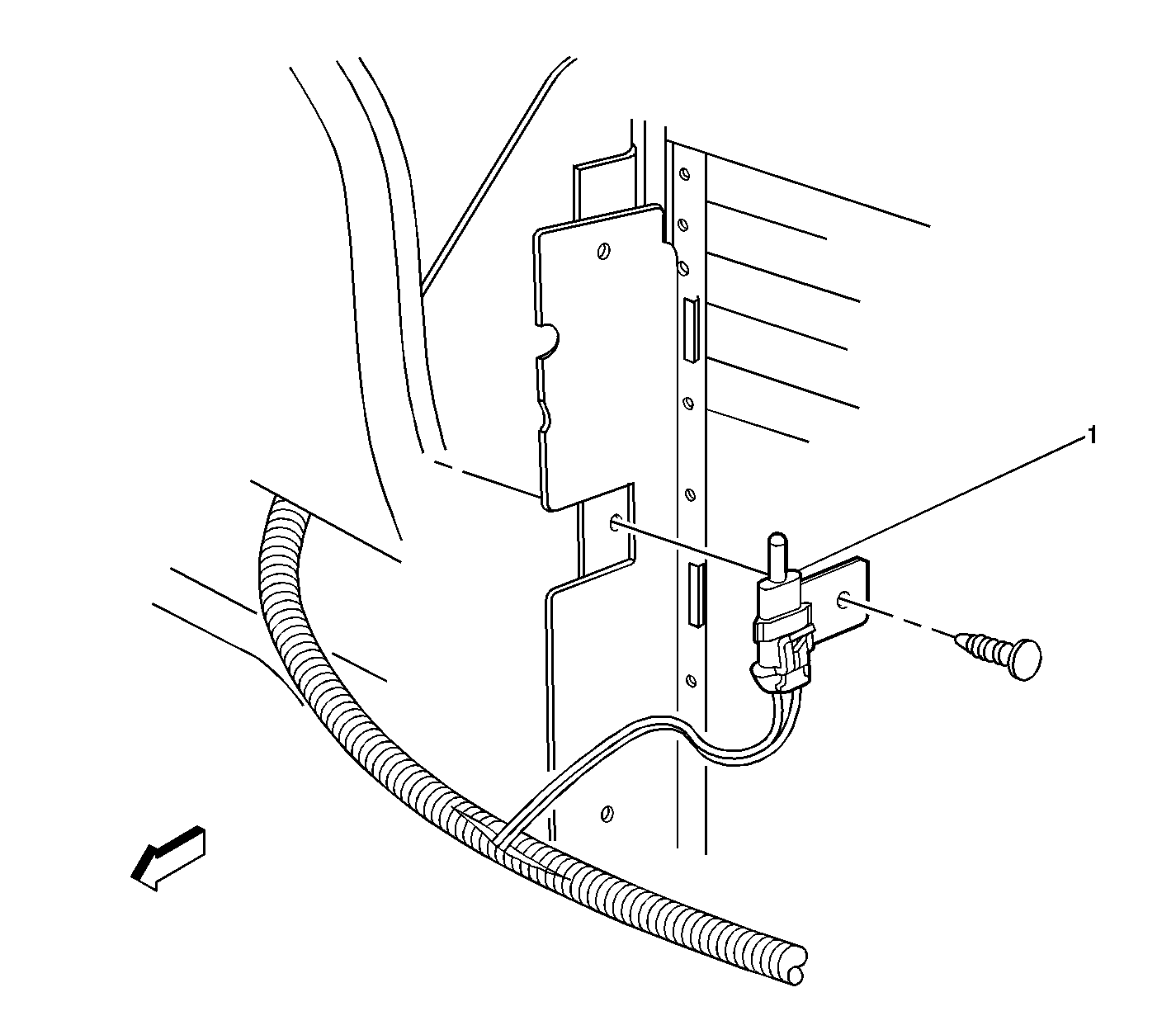 1