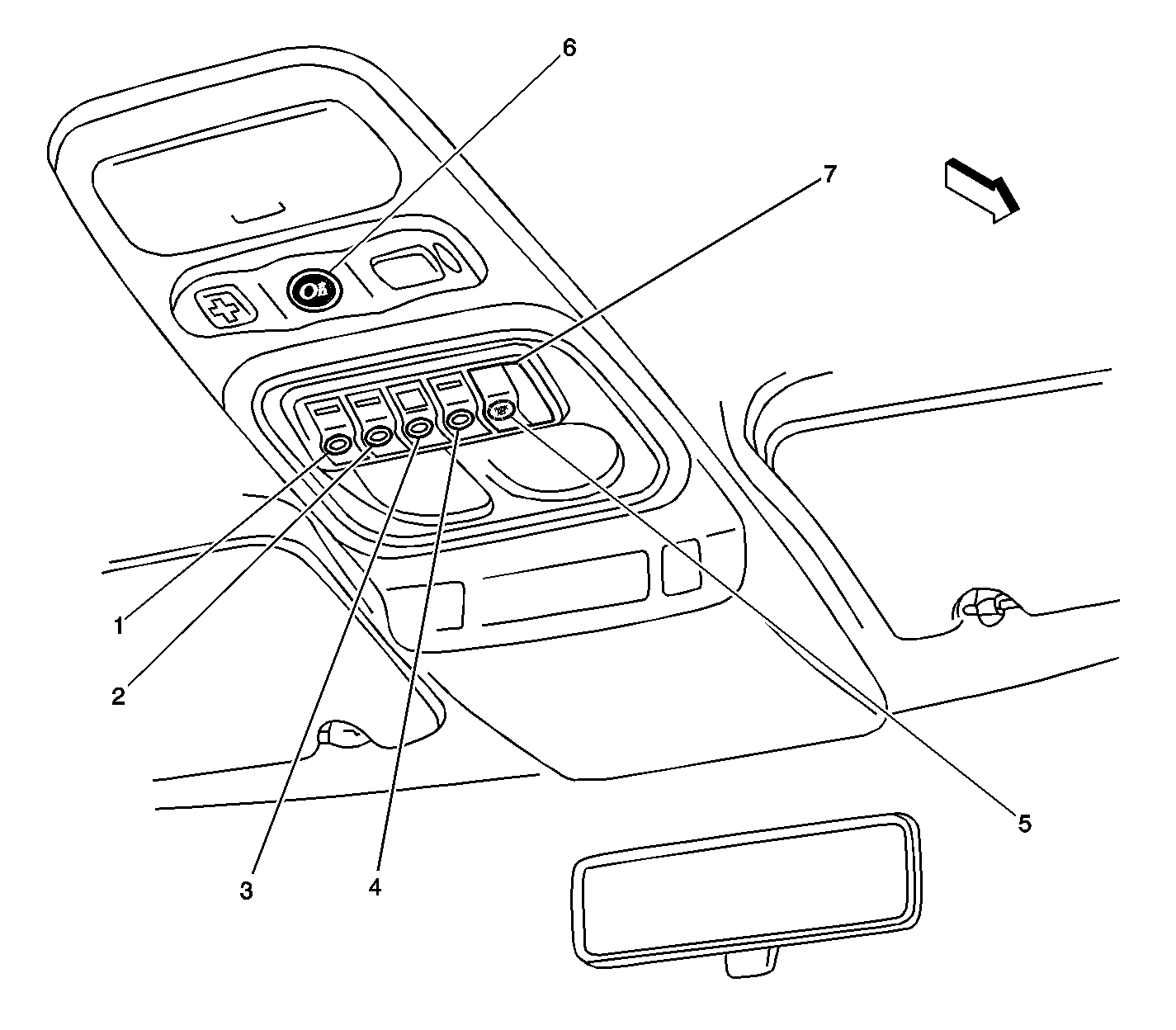 6
7
1
2
3
4
5