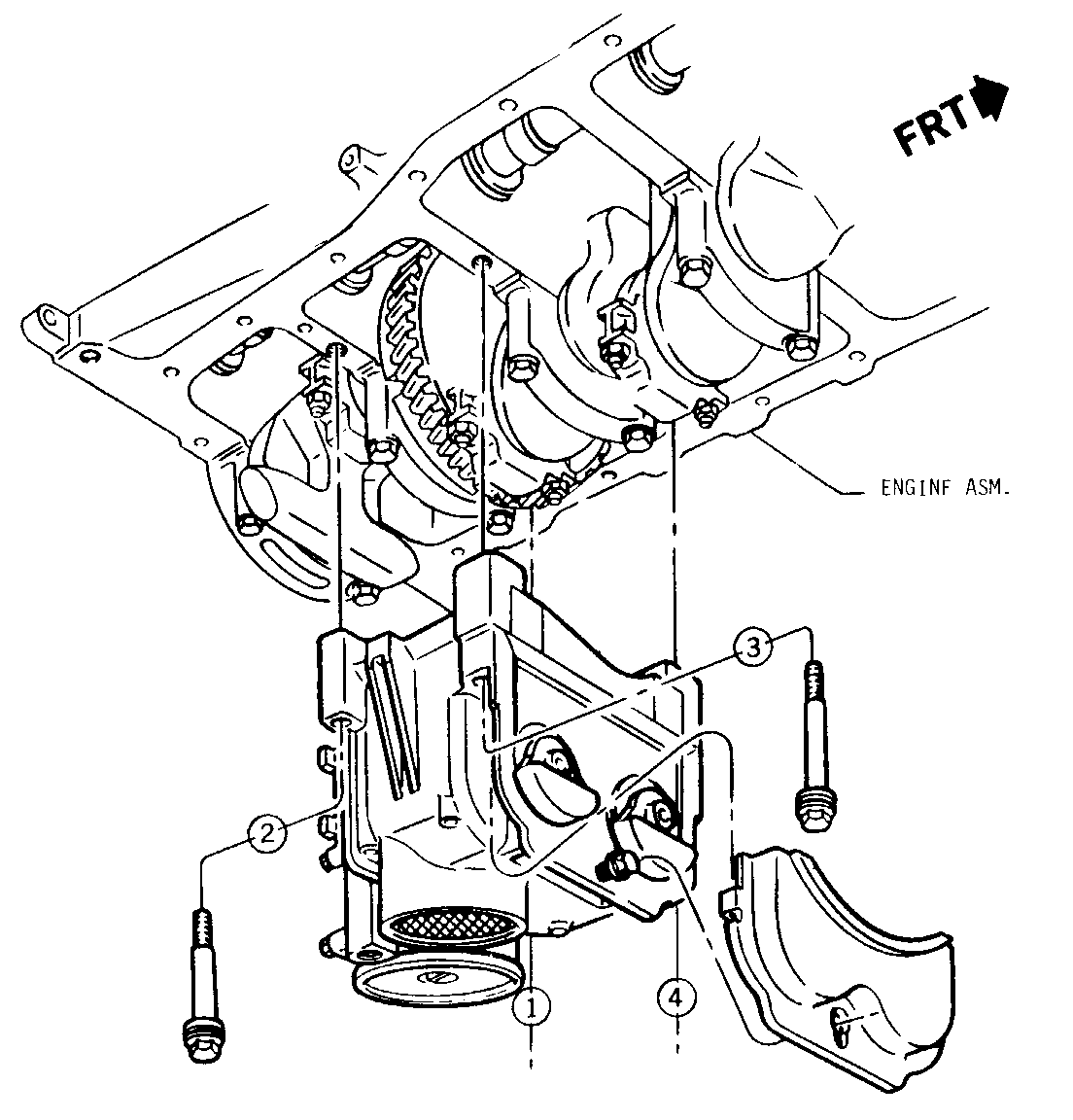 FRT

ENGINF ASM.

3

2

1

4