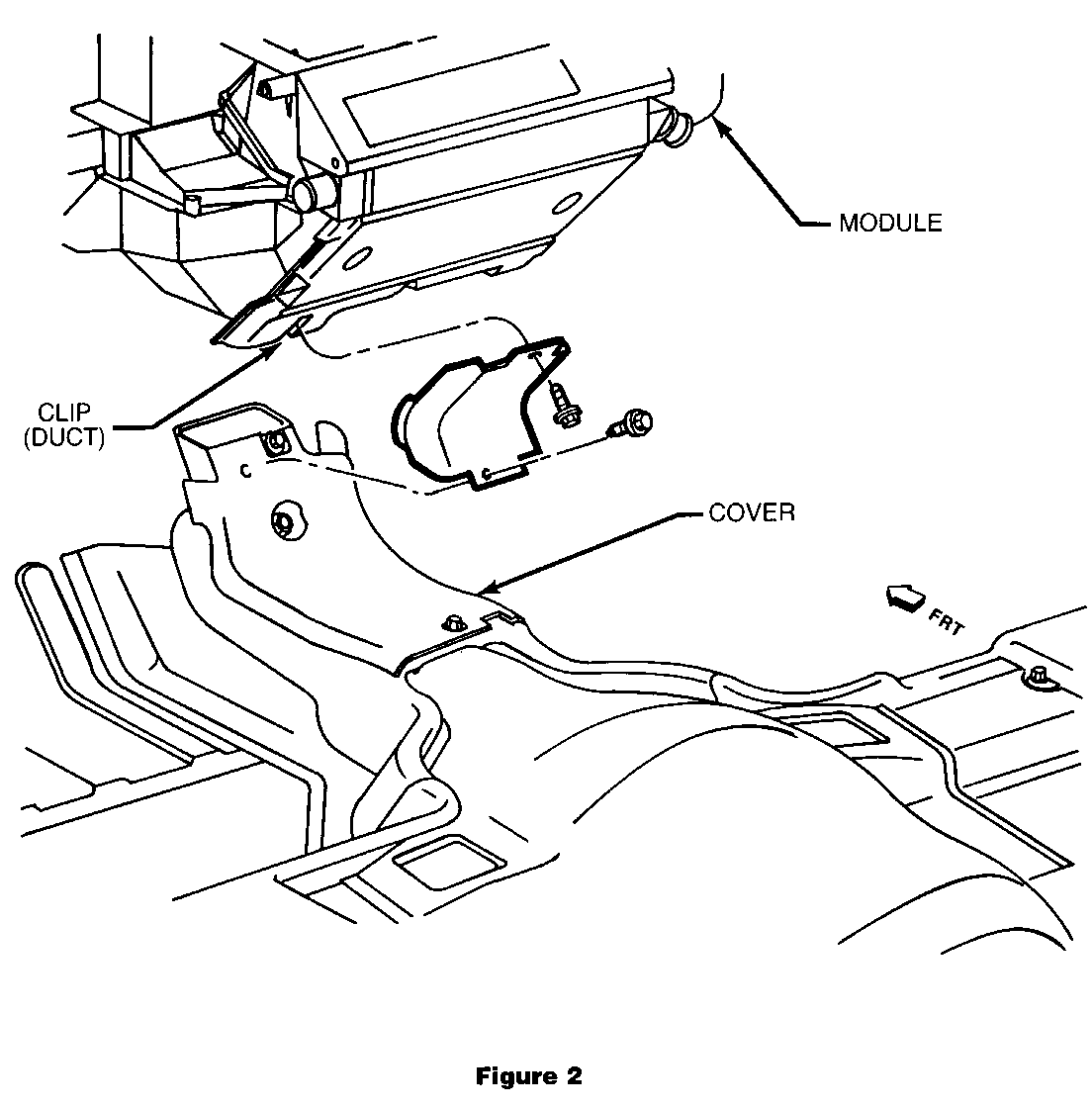 MODULE

CLIP
(DUCT)

COVER

FRT

Figure 2