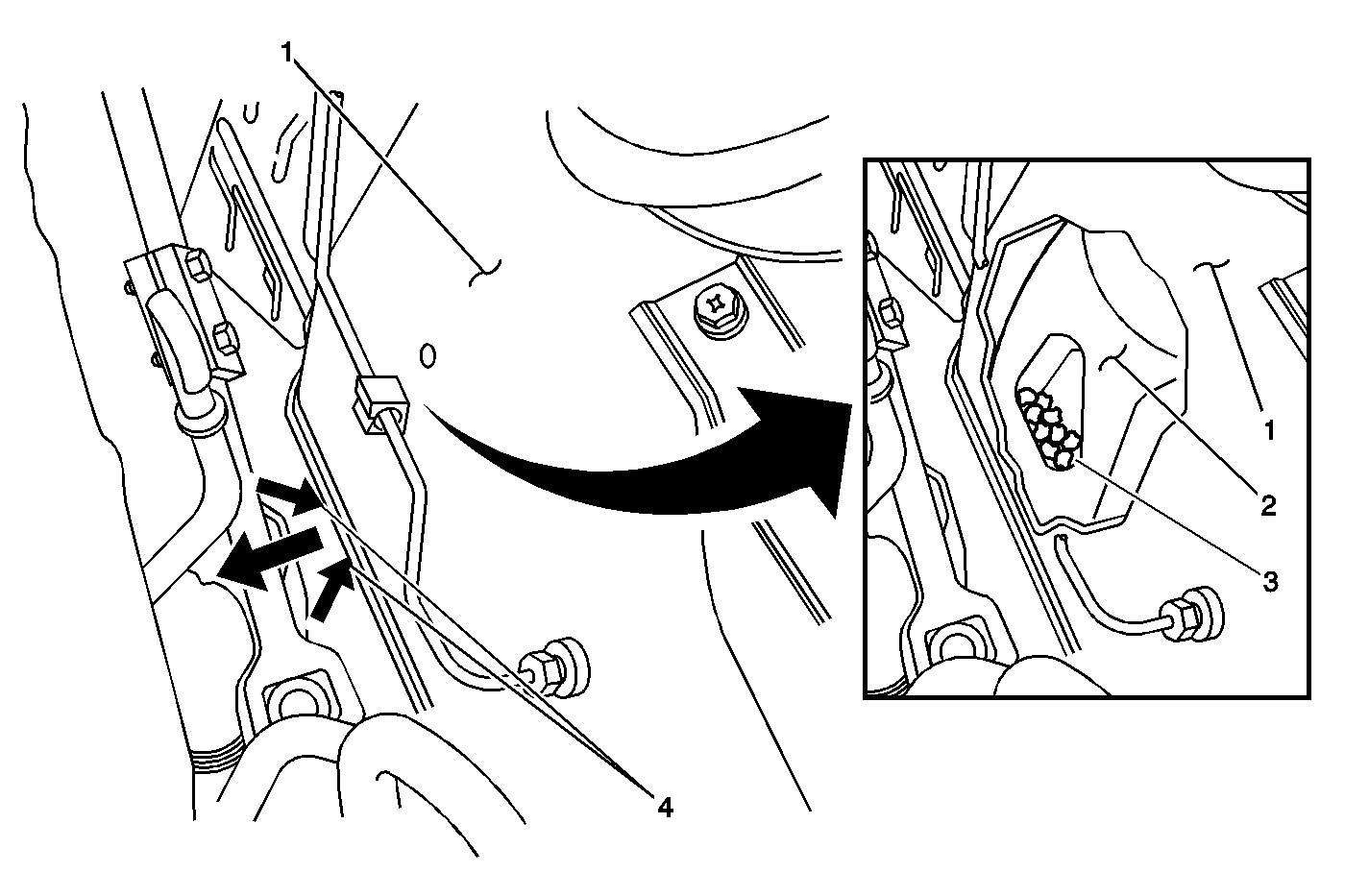 1
1
2
3
4