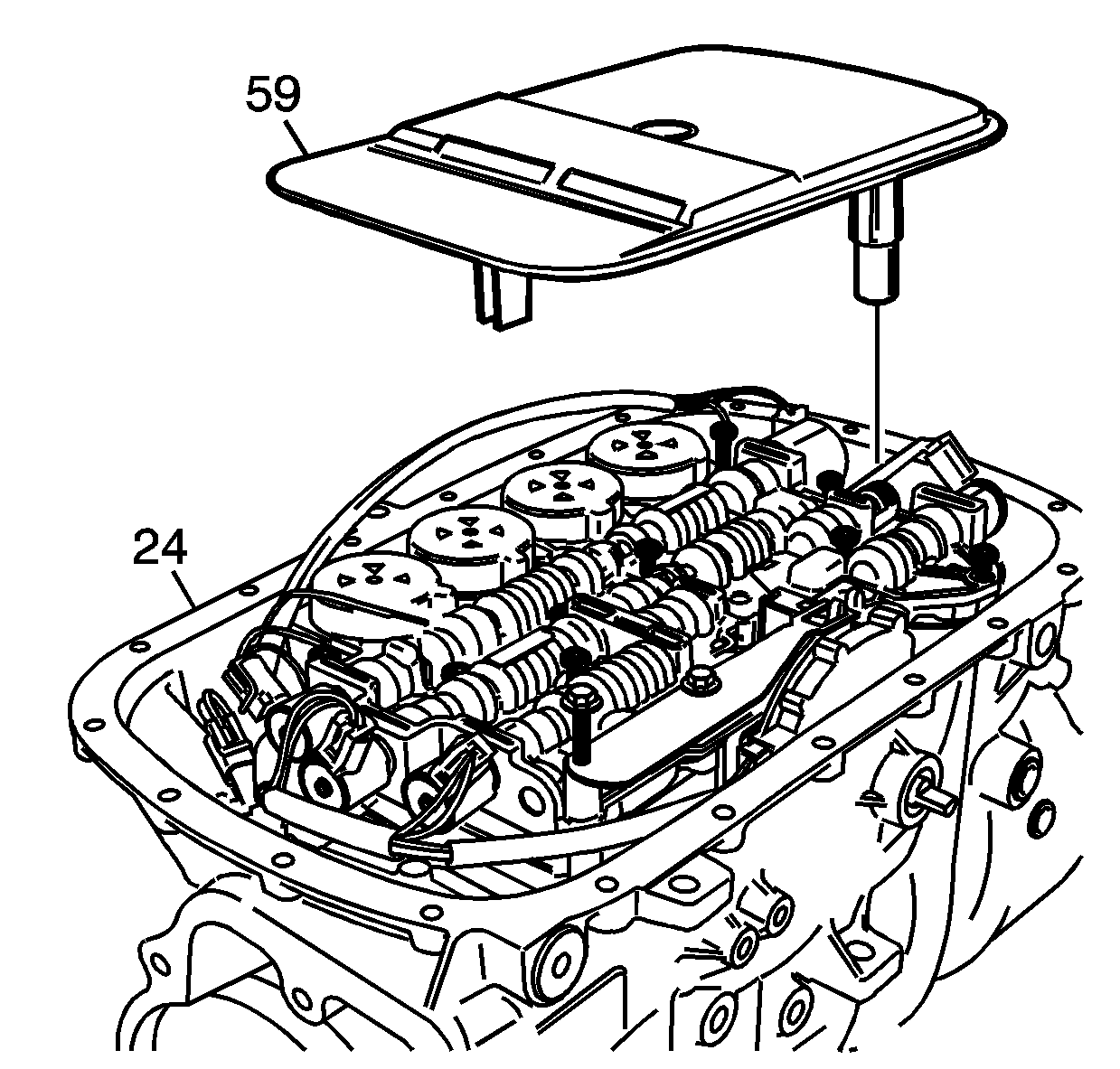 59

24