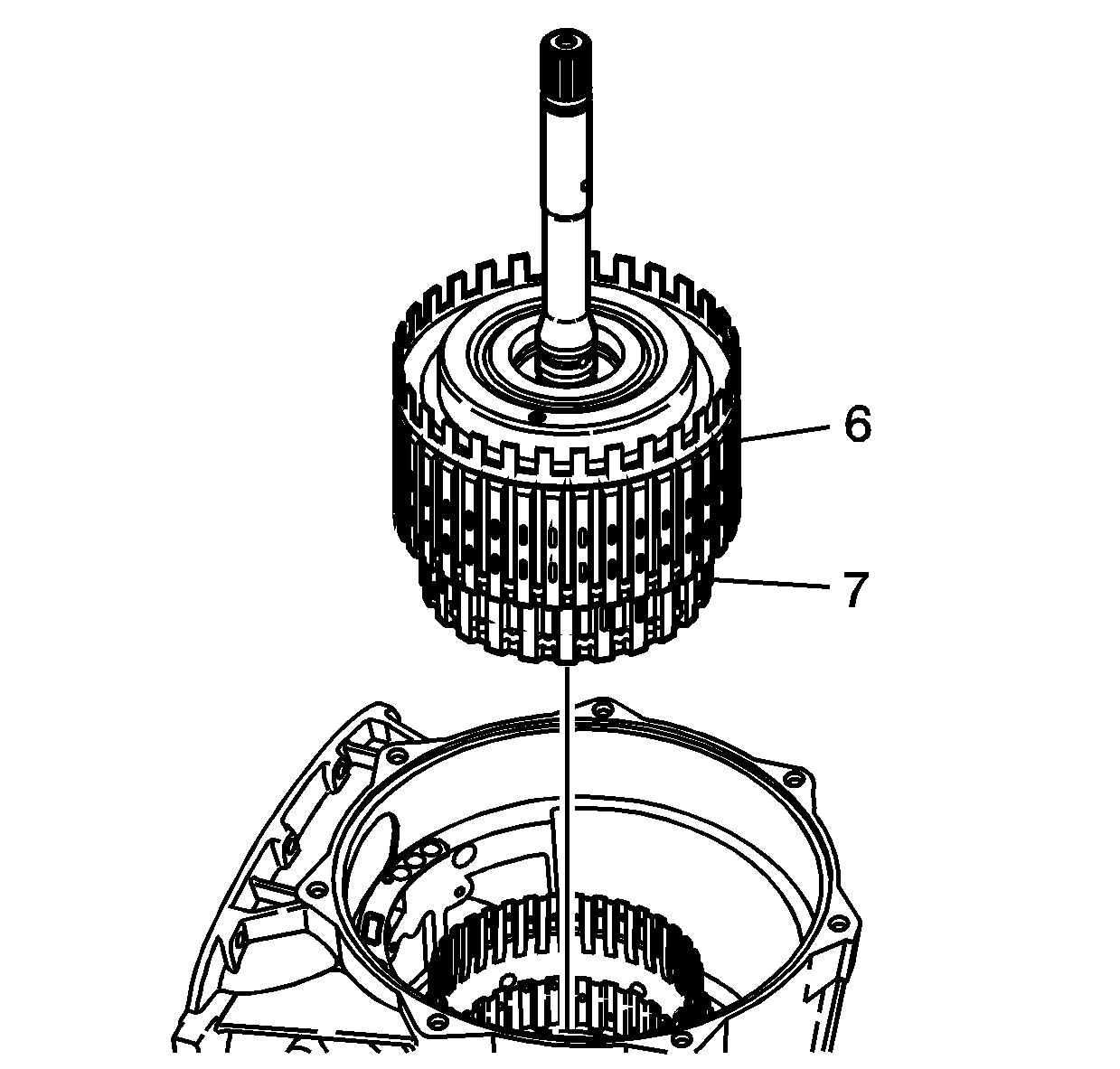 6
7