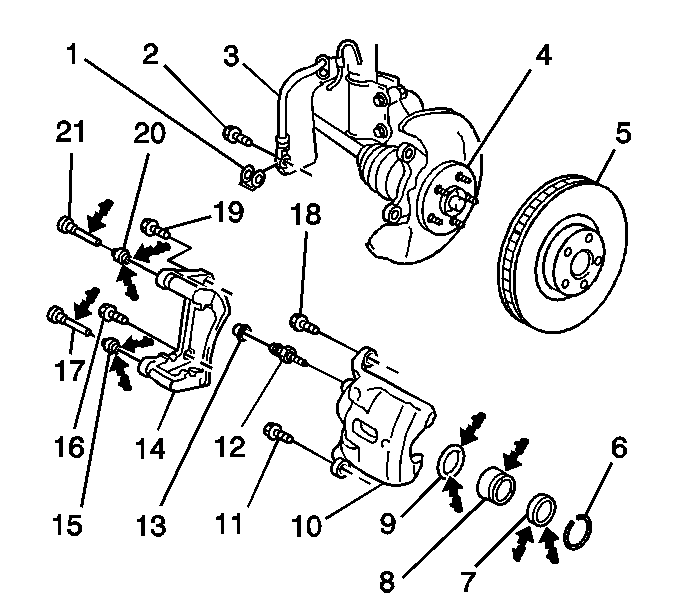 1
2
3
4
5
21
20
19
18
17
16
15
14
13
12
11
10
9
8
7
6