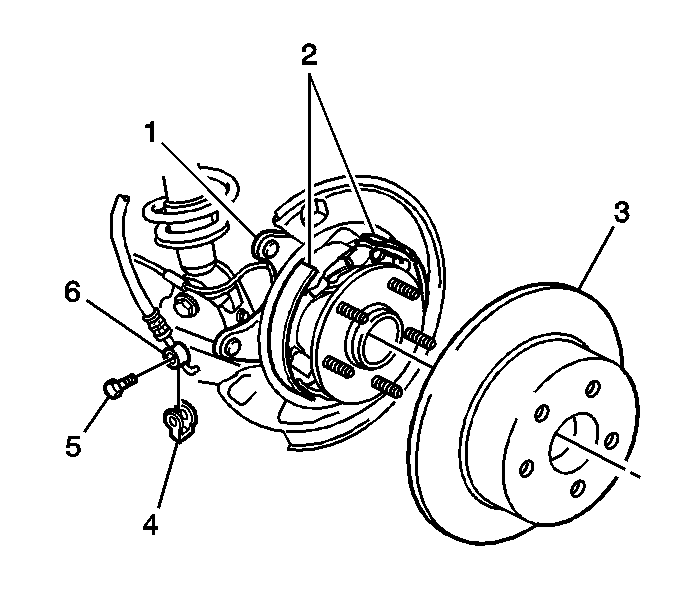 2
1
3
6
5
4