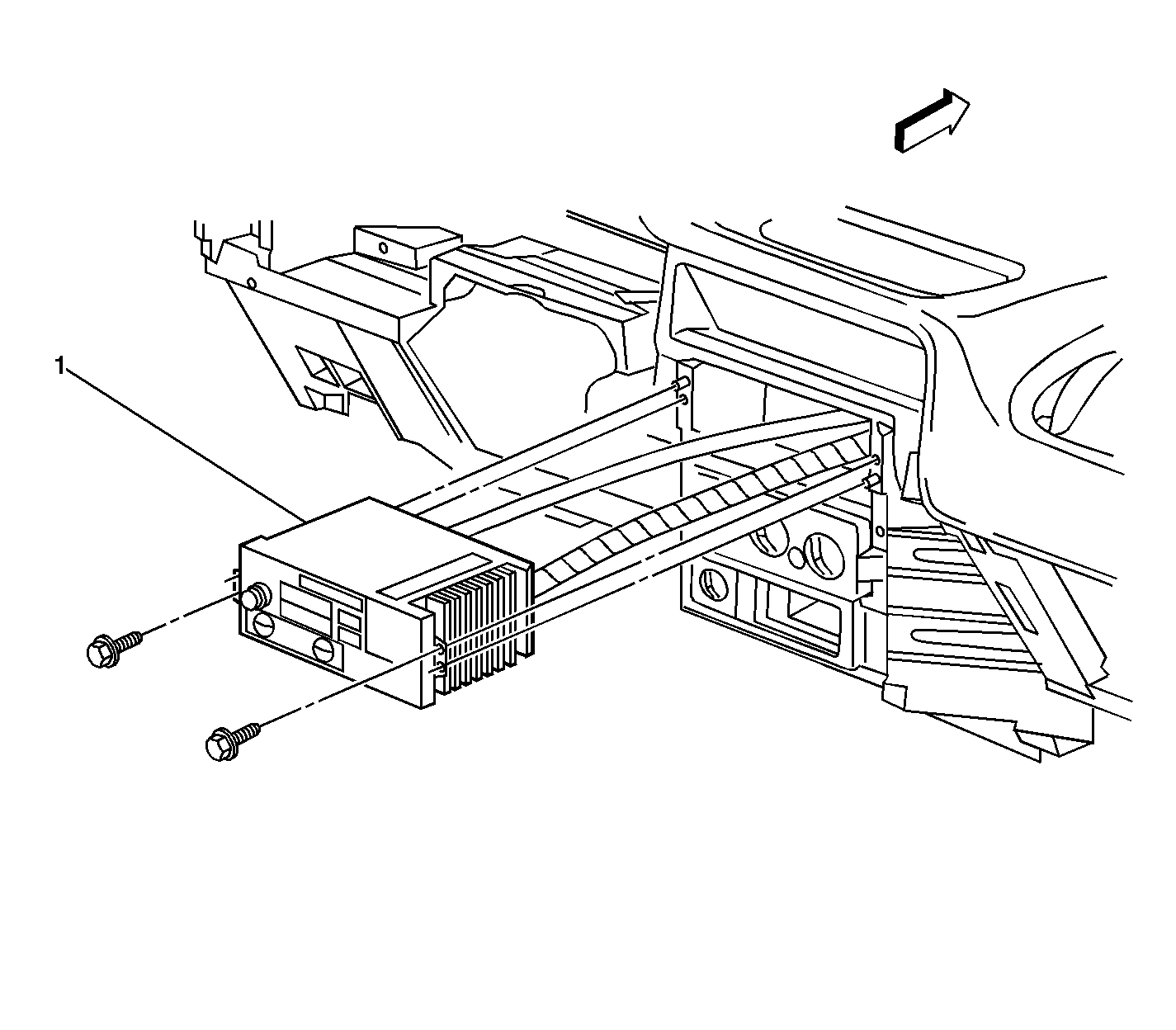 1