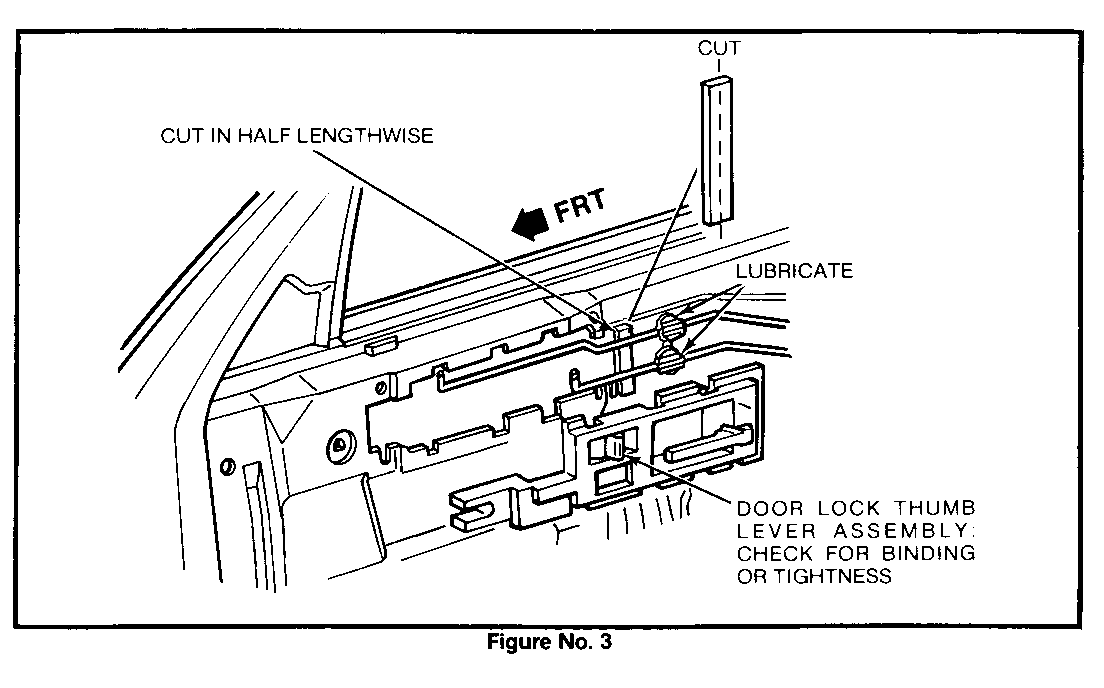 CUT

CUT IN HALF LENGTHWISE

FRT

LUBRICATE

DOOR LOCK THUMB LEVER ASSEMBLY: CHECK FOR BINDING OR TIGHTNESS

Figure No. 3