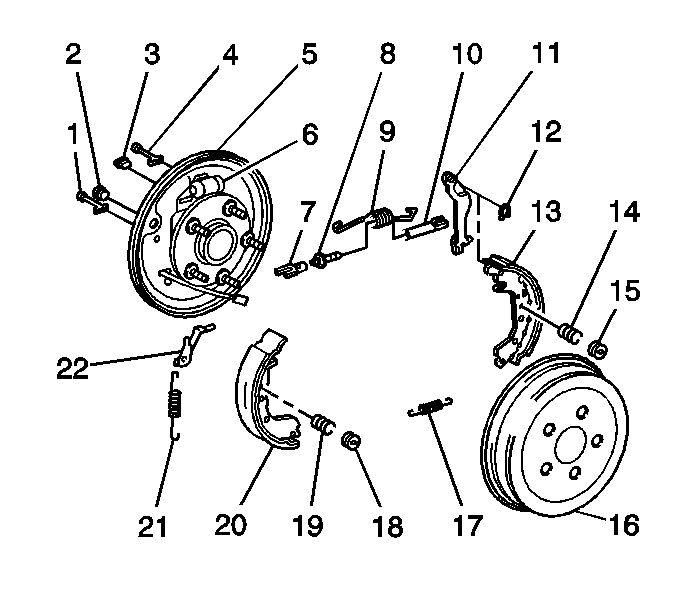 2
3
4
5
8
10
11
1
6
9
12
7
13
14
15
22
21
20
19
18
17
16