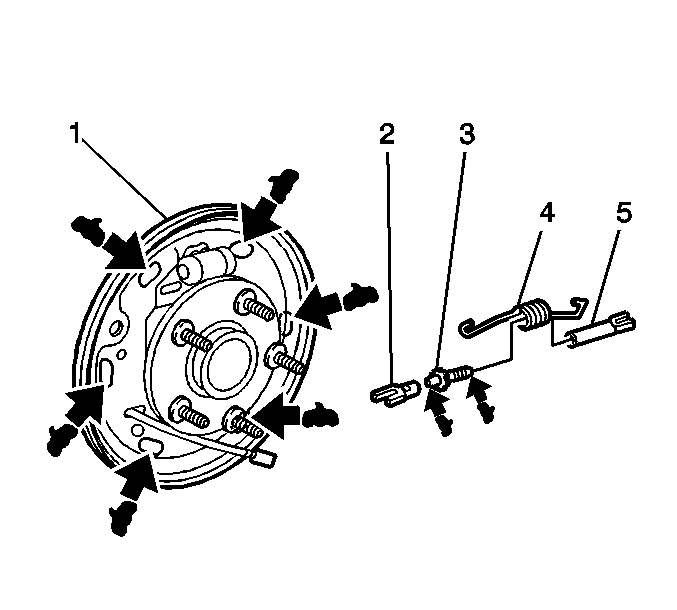 1
2
3
4
5