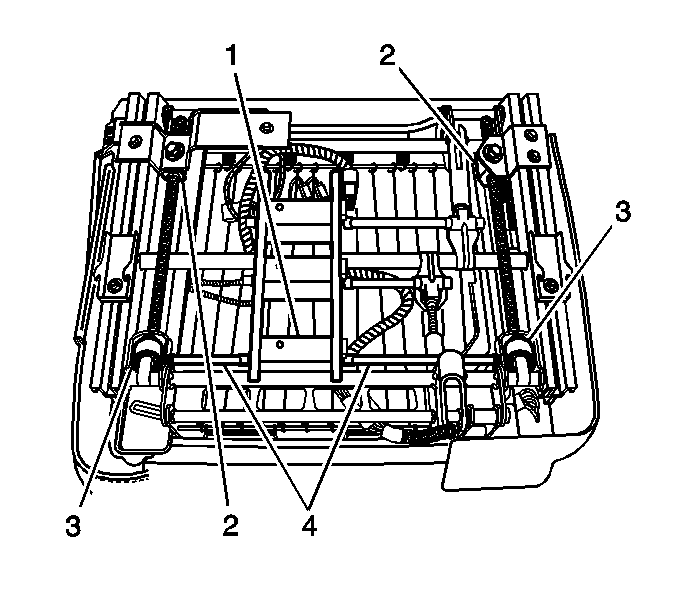 1
2
3
3
2
4