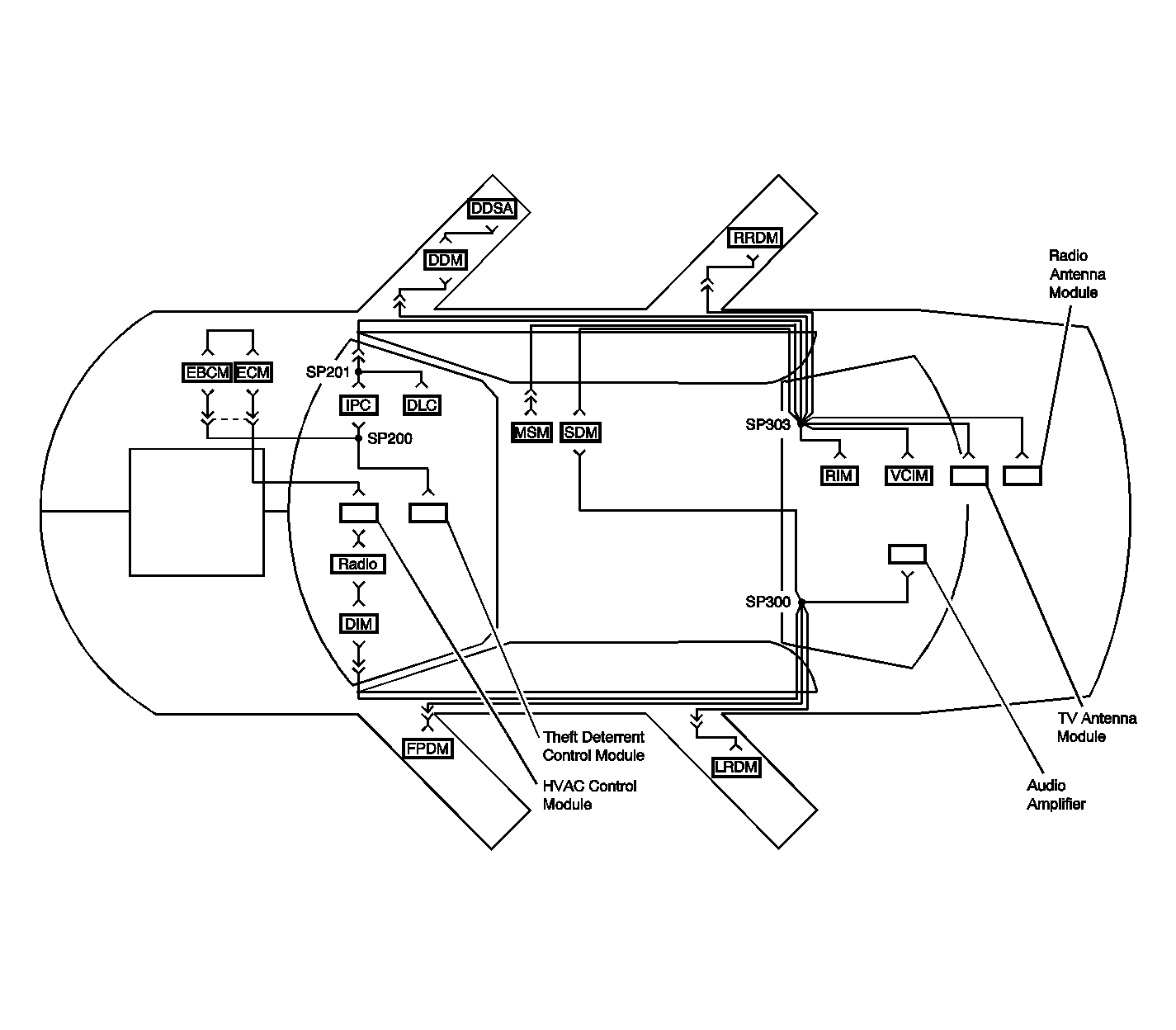 DDSA
DDM
RRDM
Radio Antenna Module
EBCM
ECM
SP201
IPC
DLC
SP200
MSM
SDM
SP303
RIM
VCIM
Radio
DIM
SP300
FPDM
LRDM
Theft Deterrent Control Module
HVAC Control Module
TV Antenna Module
Audio Amplifier