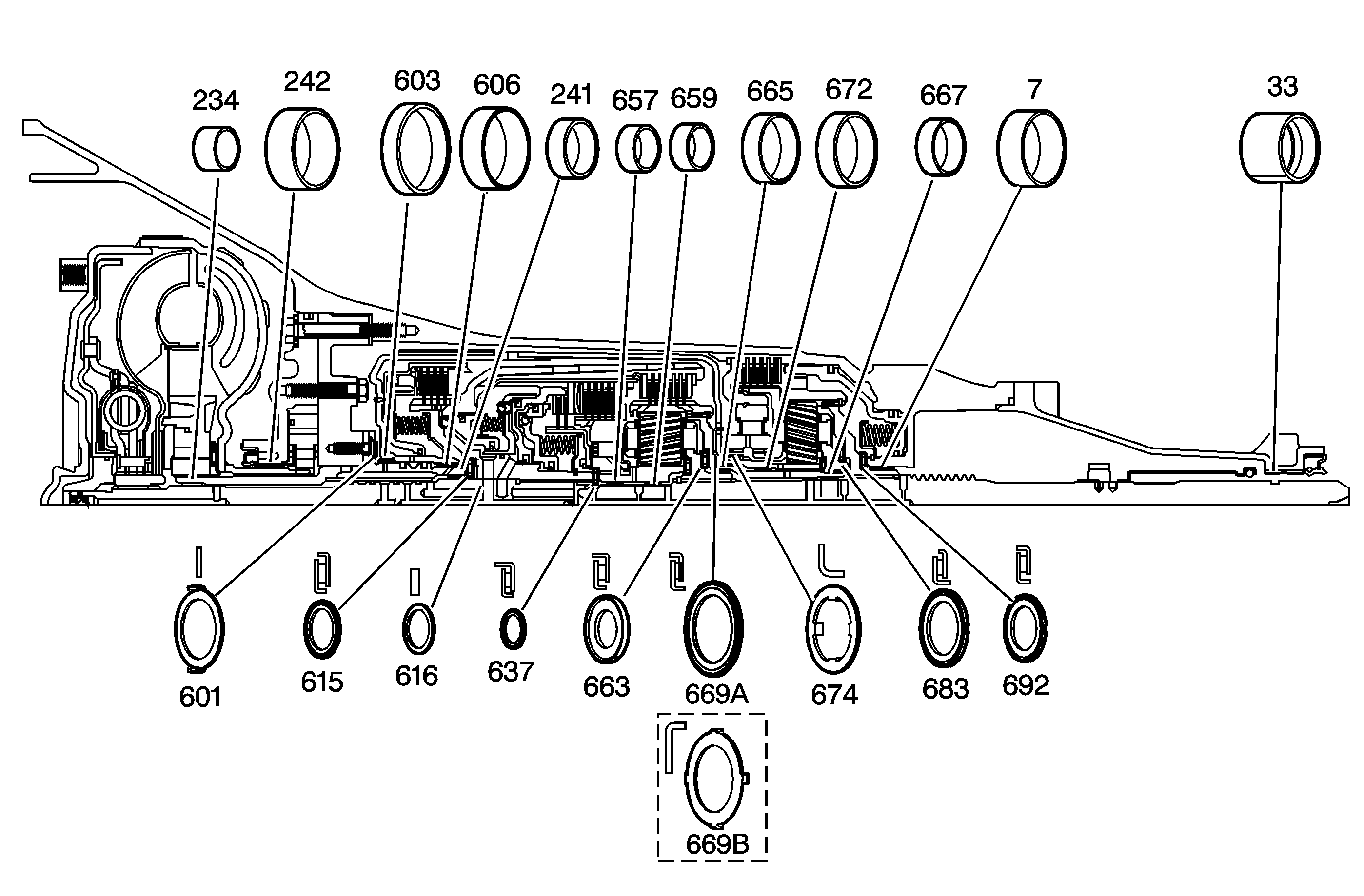 234
242
603
606
241
657
659
665
672
667
7
33
601
615
616
637
663
669A
674
683
692
669B