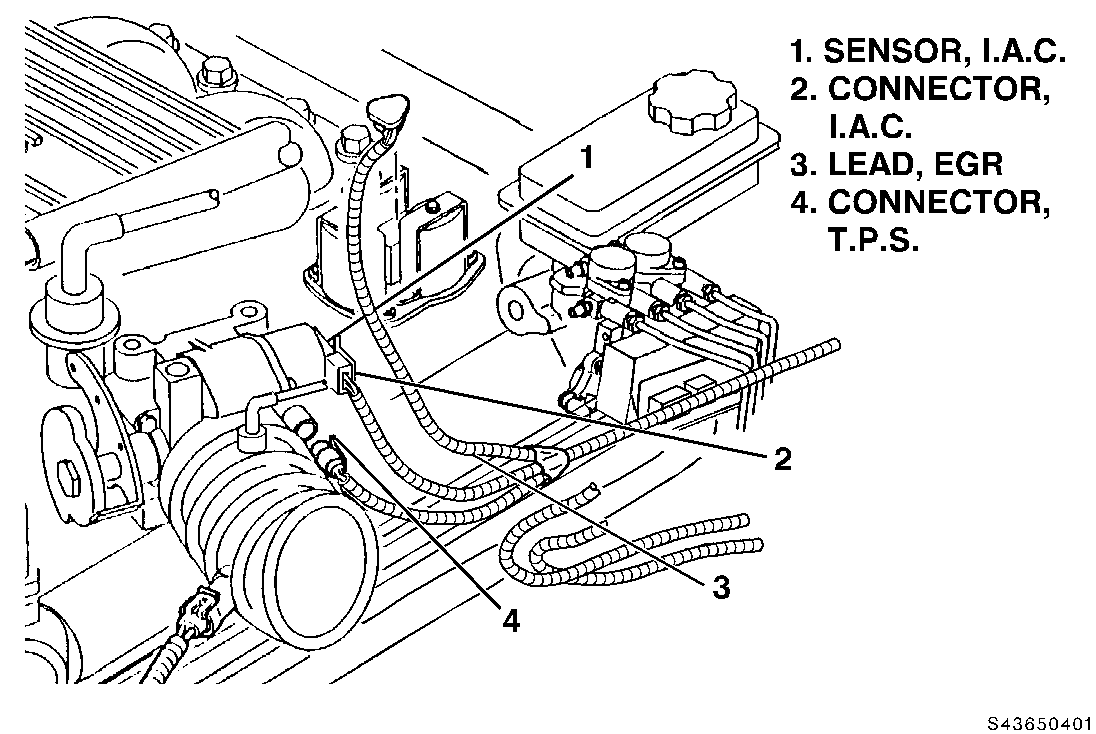 1. SENSOR, I.A.C.
2. CONNECTOR, I.A.C.
3. LEAD, EGR
4. CONNECTOR, T.P.S.

1

2

3

4

S43650401