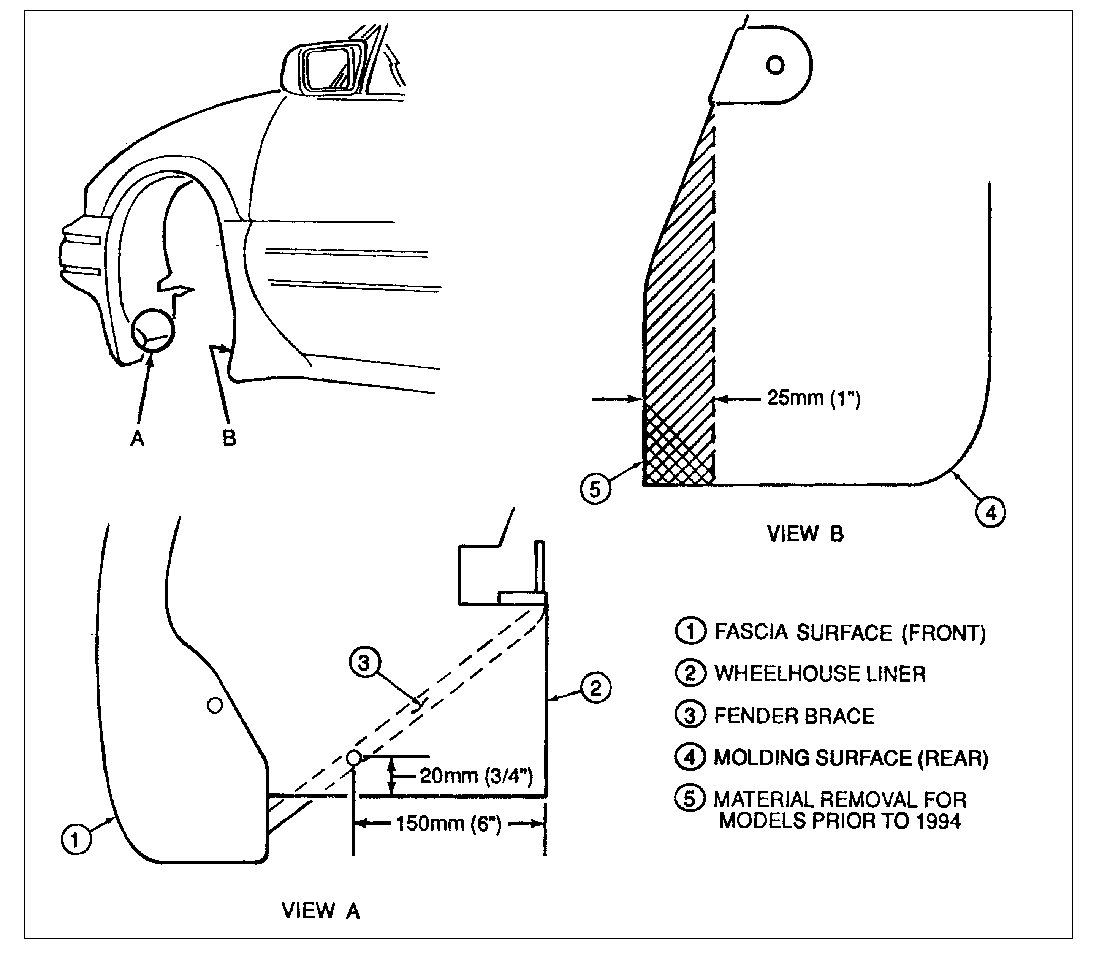 A
B

25mm (1")
5
4
VIEW B

3
2
20mm (3/4")
150mm (6")
1
VIEW A

1 FASCIA SURFACE (FRONT)
2 WHEELHOUSE LINER
3 FENDER BRACE
4 MOLDING SURFACE (REAR)
5 MATERIAL REMOVAL FOR MODELS PRIOR TO 1994