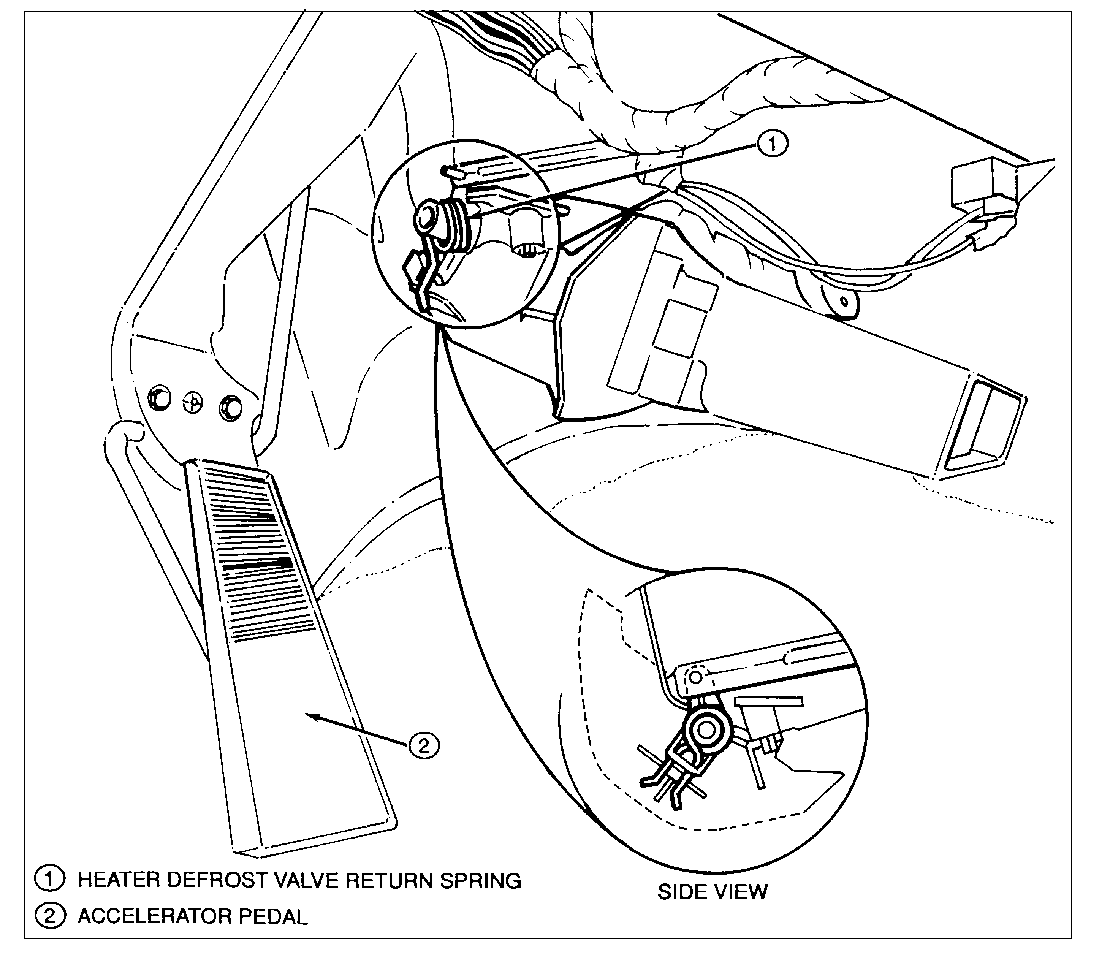 1

2

SIDE VIEW

1 HEATER DEFROST VALVE RETURN SPRING
2 ACCELERATOR PEDAL