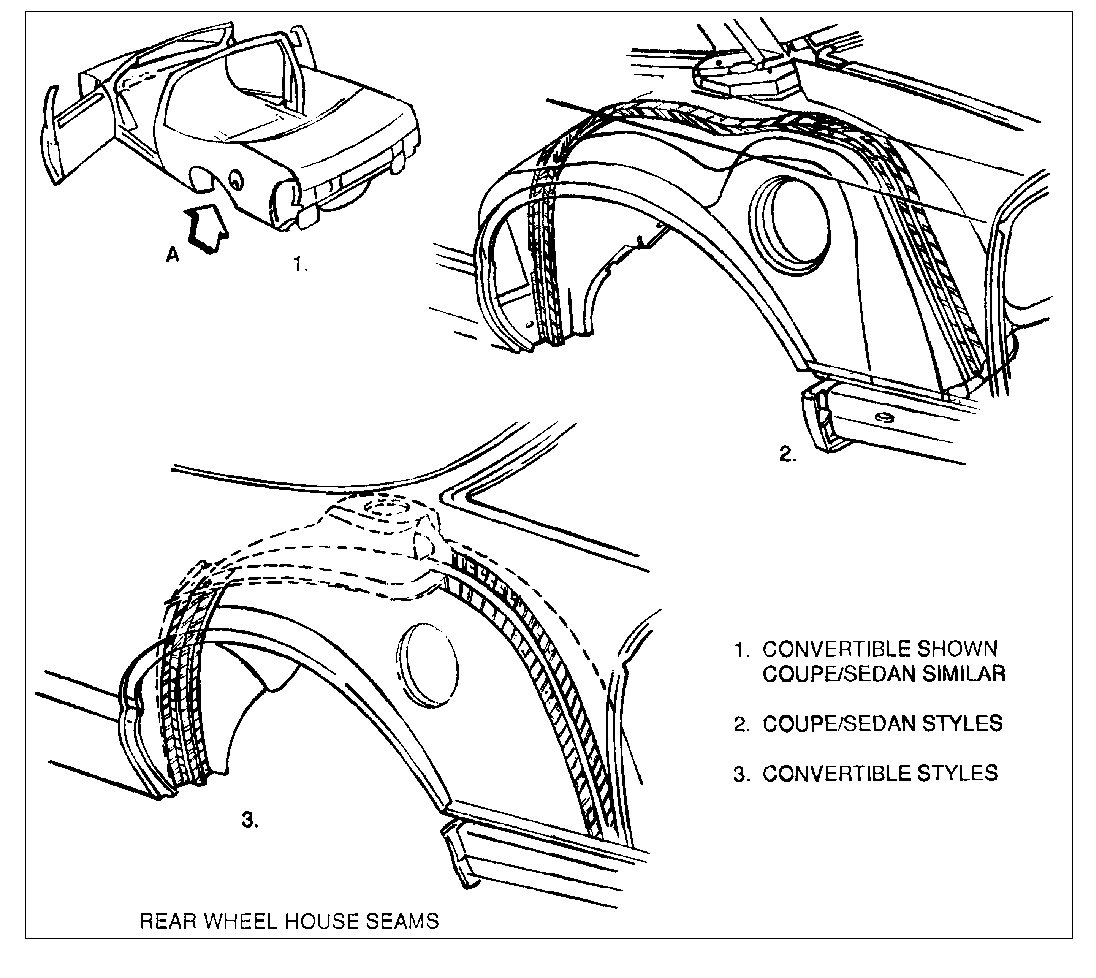 A

1.

2.

3.

1. CONVERTIBLE SHOWN COUPE/SEDAN SIMILAR

2. COUPE/SEDAN STYLES

3. CONVERTIBLE STYLES

REAR WHEEL HOUSE SEAMS