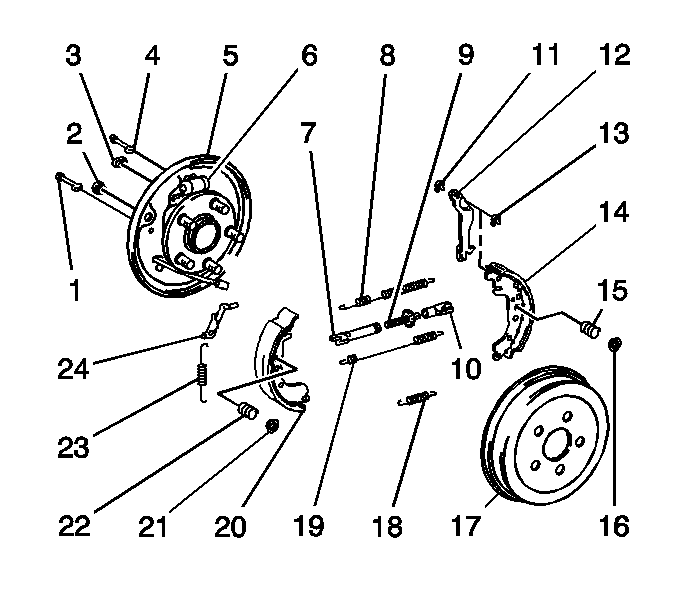 3 4 5 6 8 9 11 12
2 7 13
14
1 15
24 10
23
22 21 20 19 18 17 16