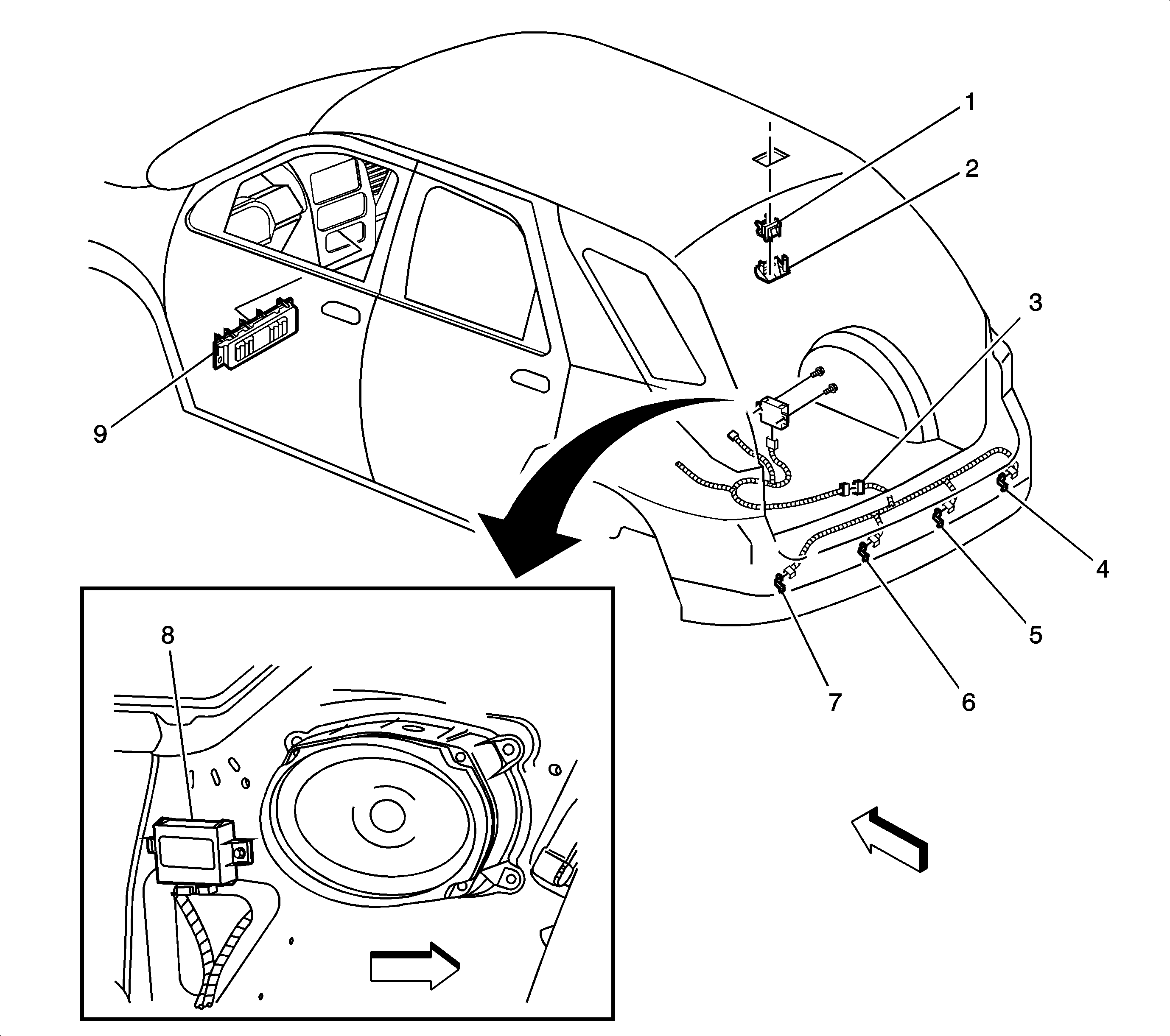 1
2
3
9
4
5
6
7
8