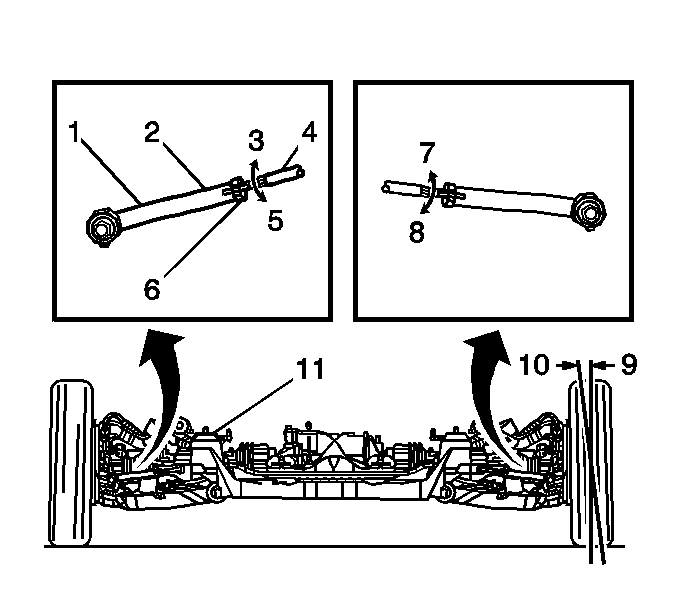 1
2
3
4
5
6
7
8
10
9
11