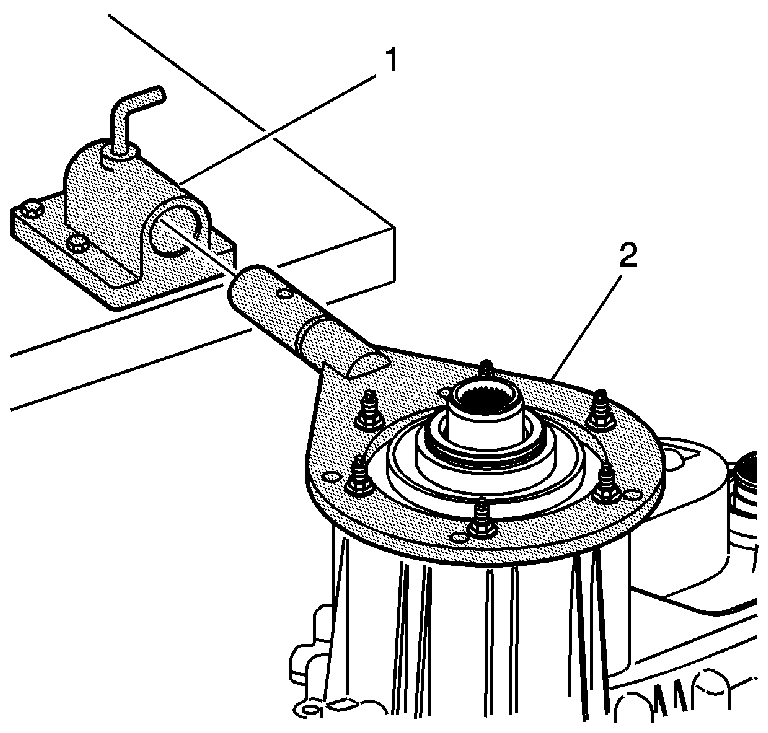 1

2