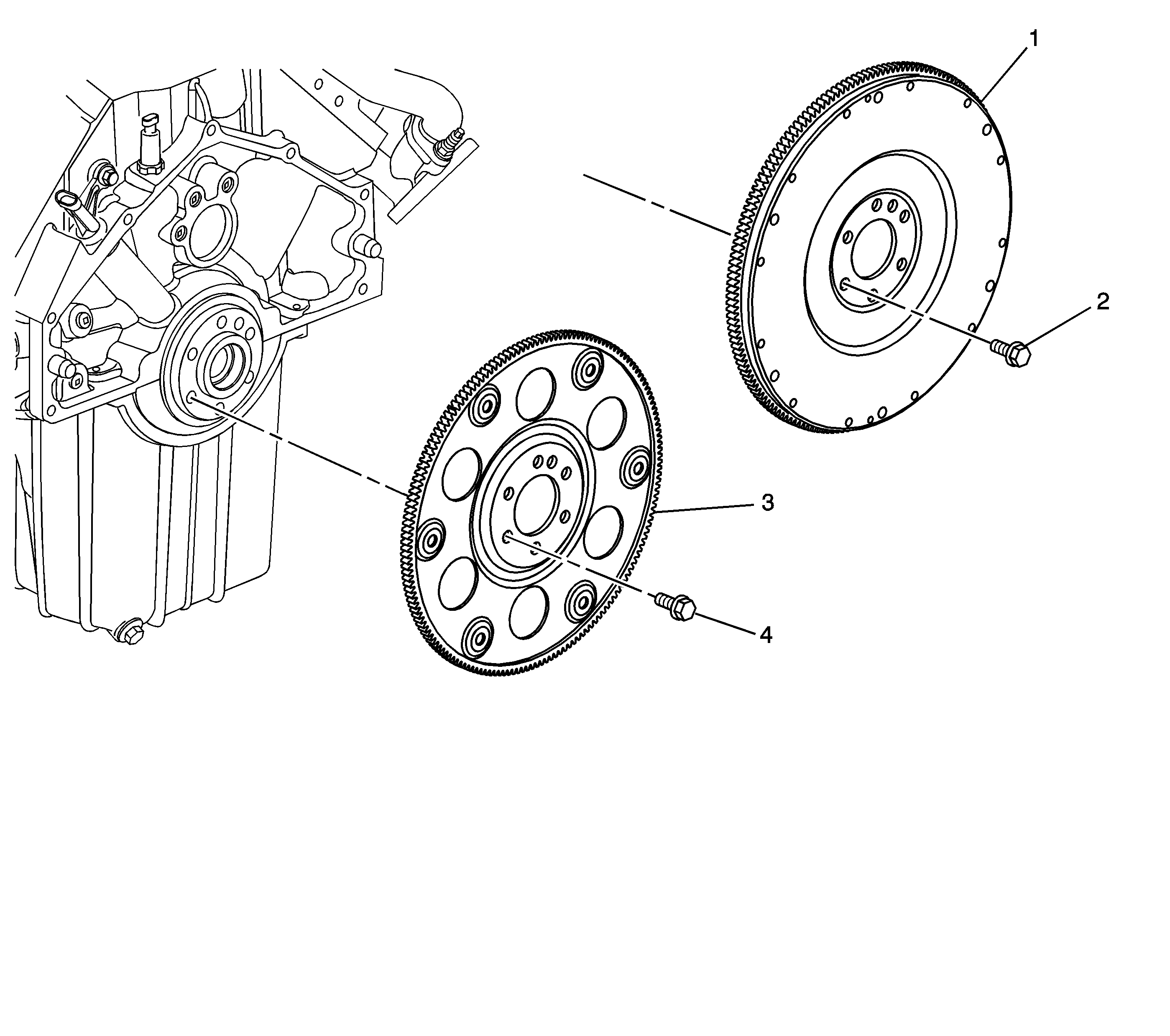 1
2
3
4