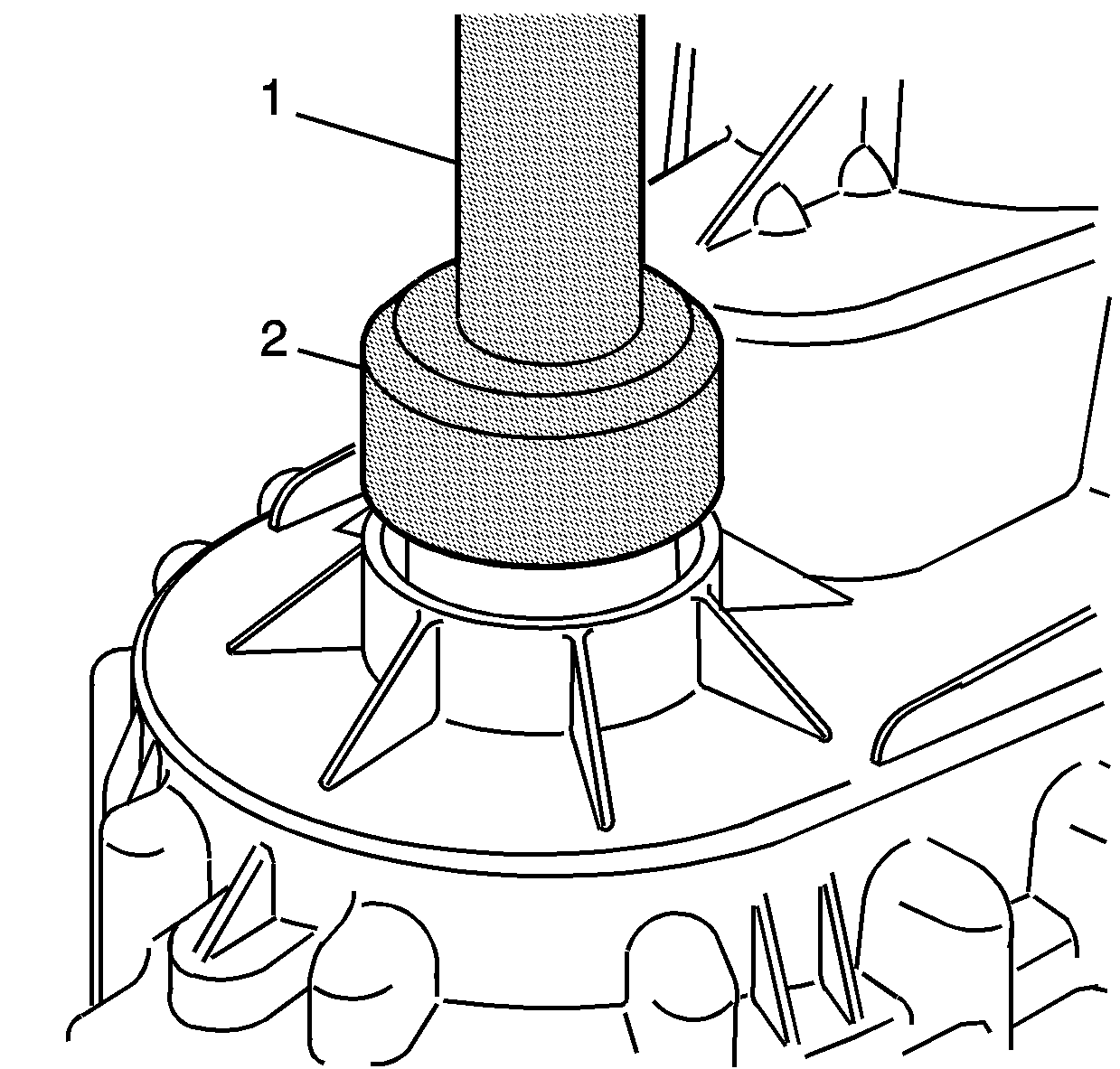 1
2