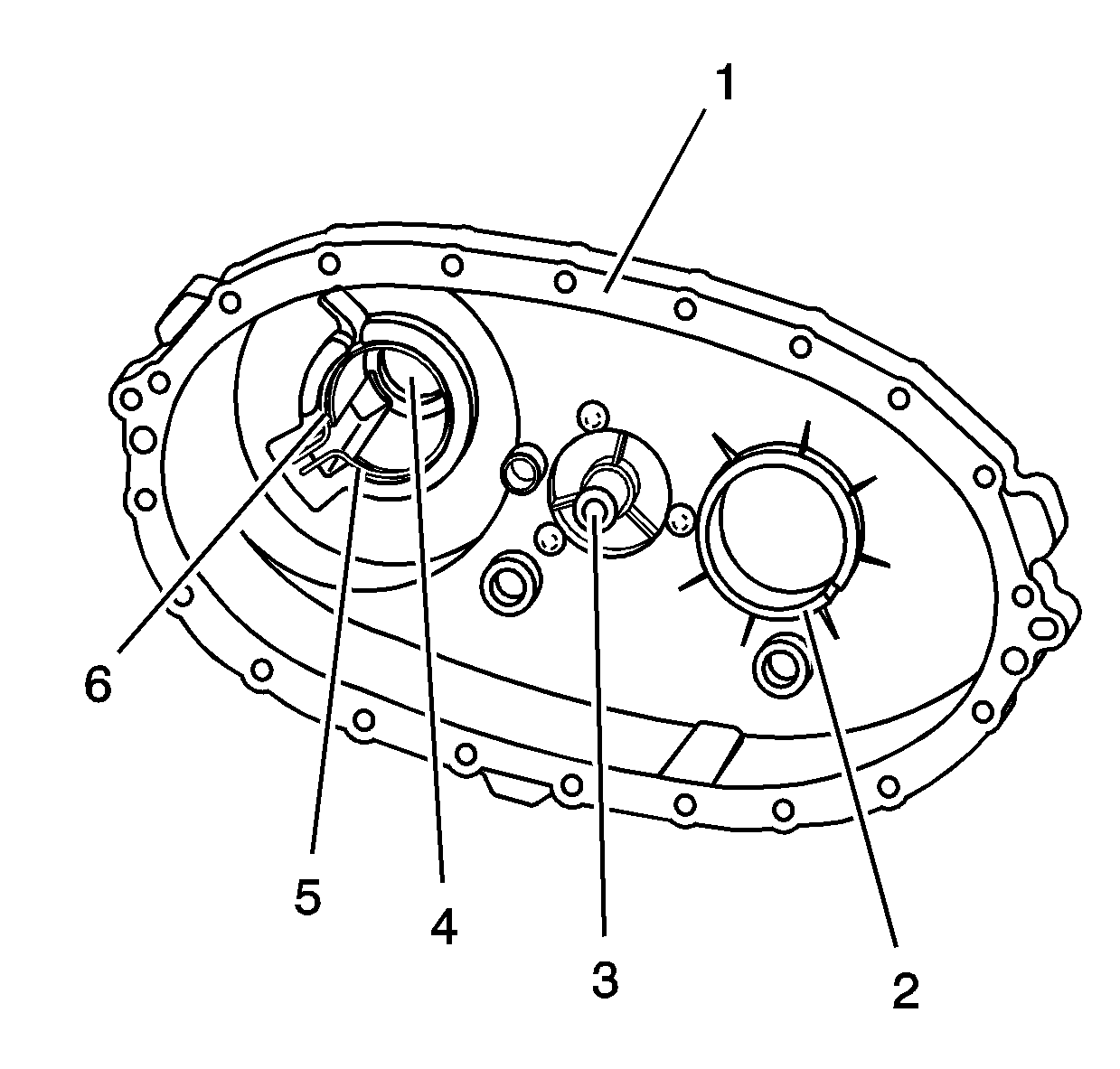 1
6
5
4
3
2