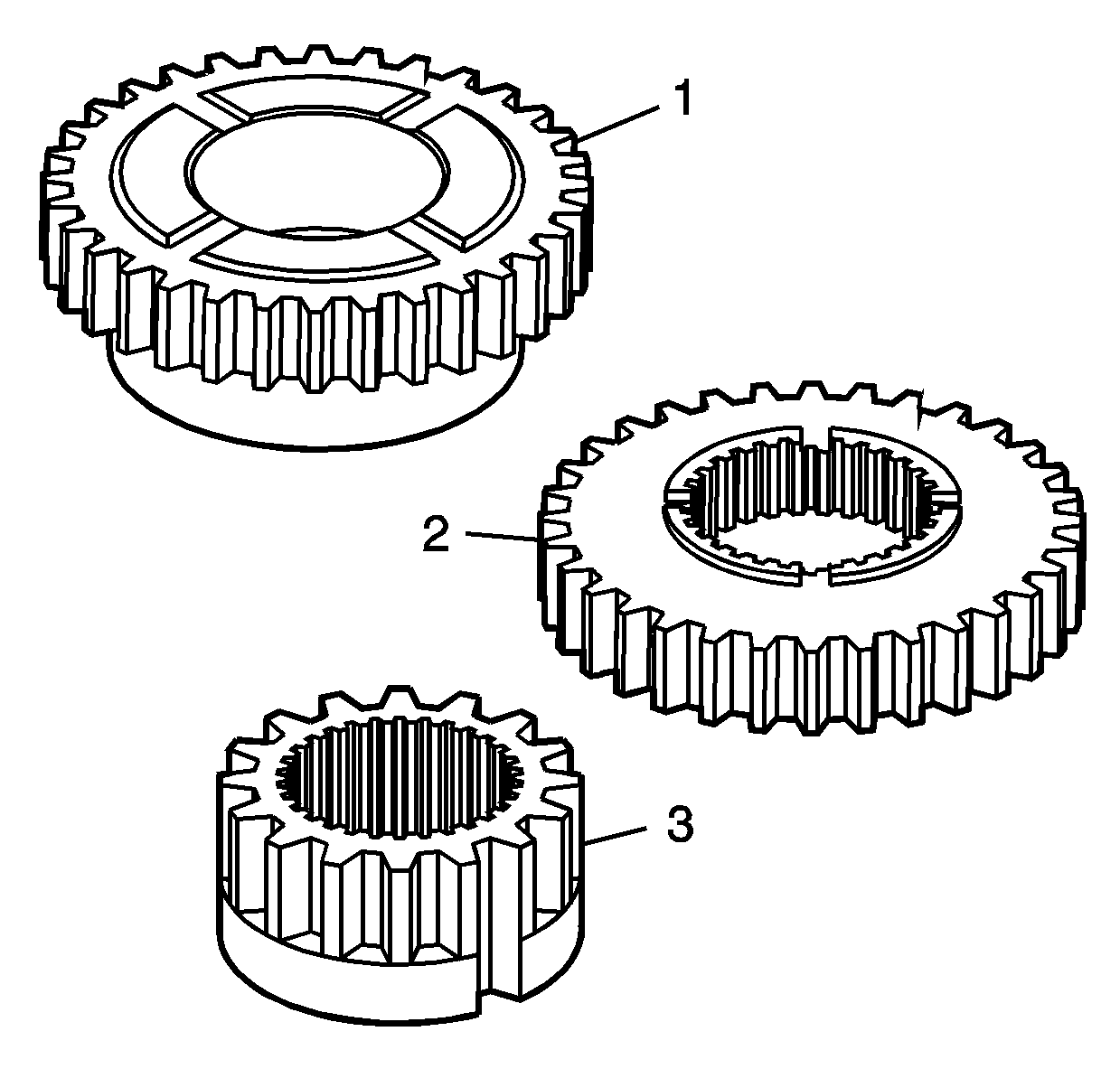 1
2
3