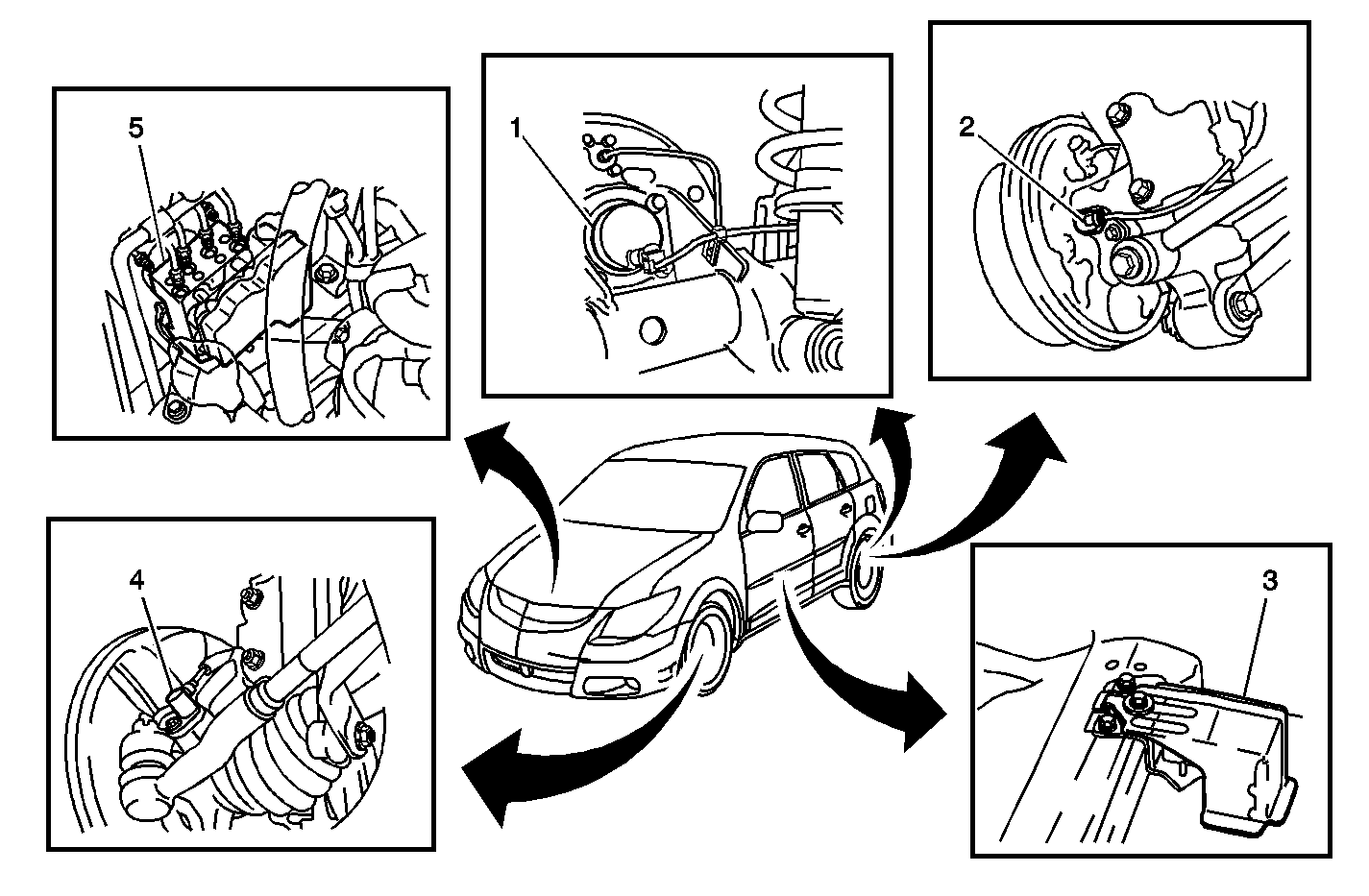 5
1
2
4
3