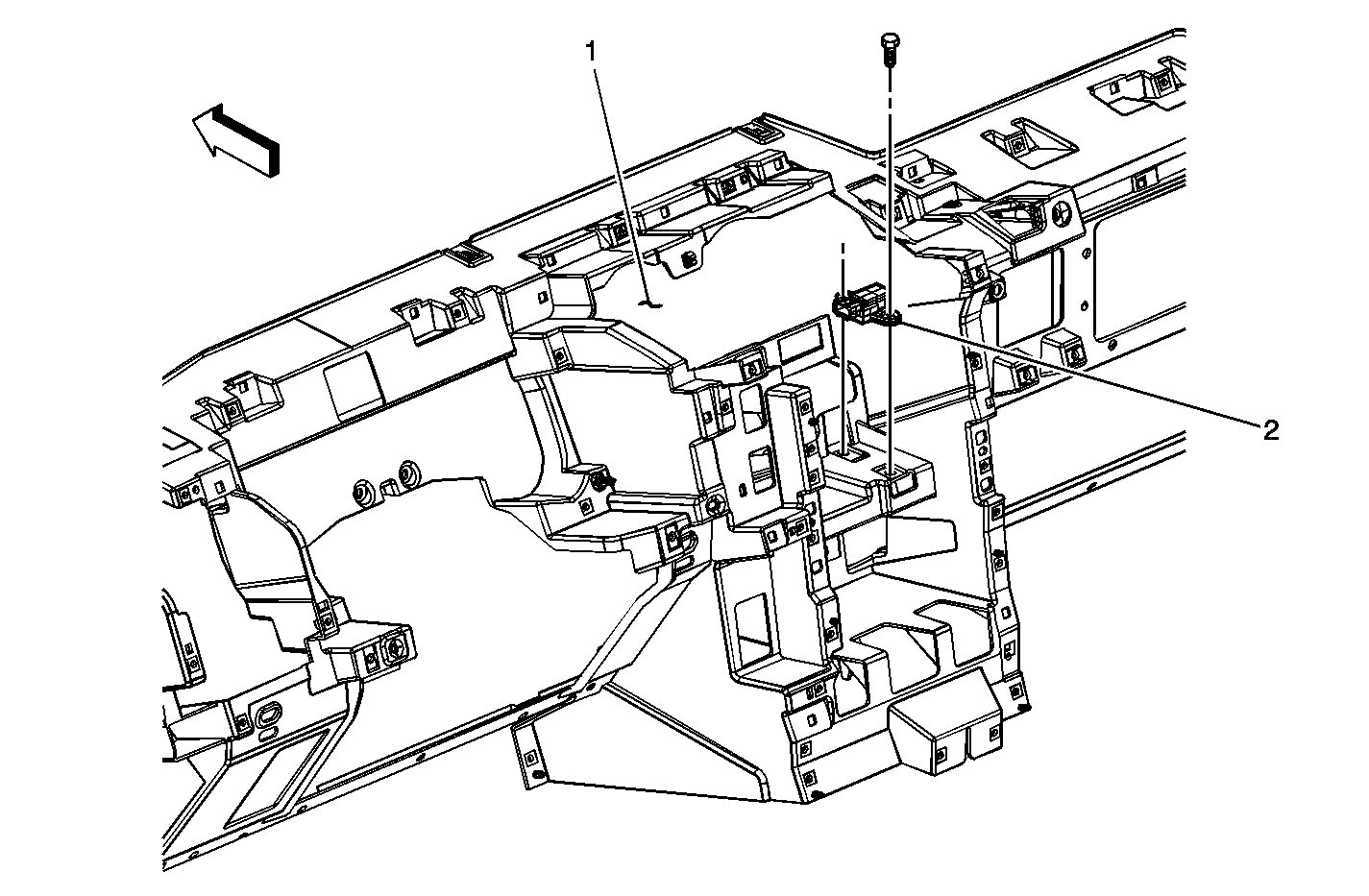 1

2