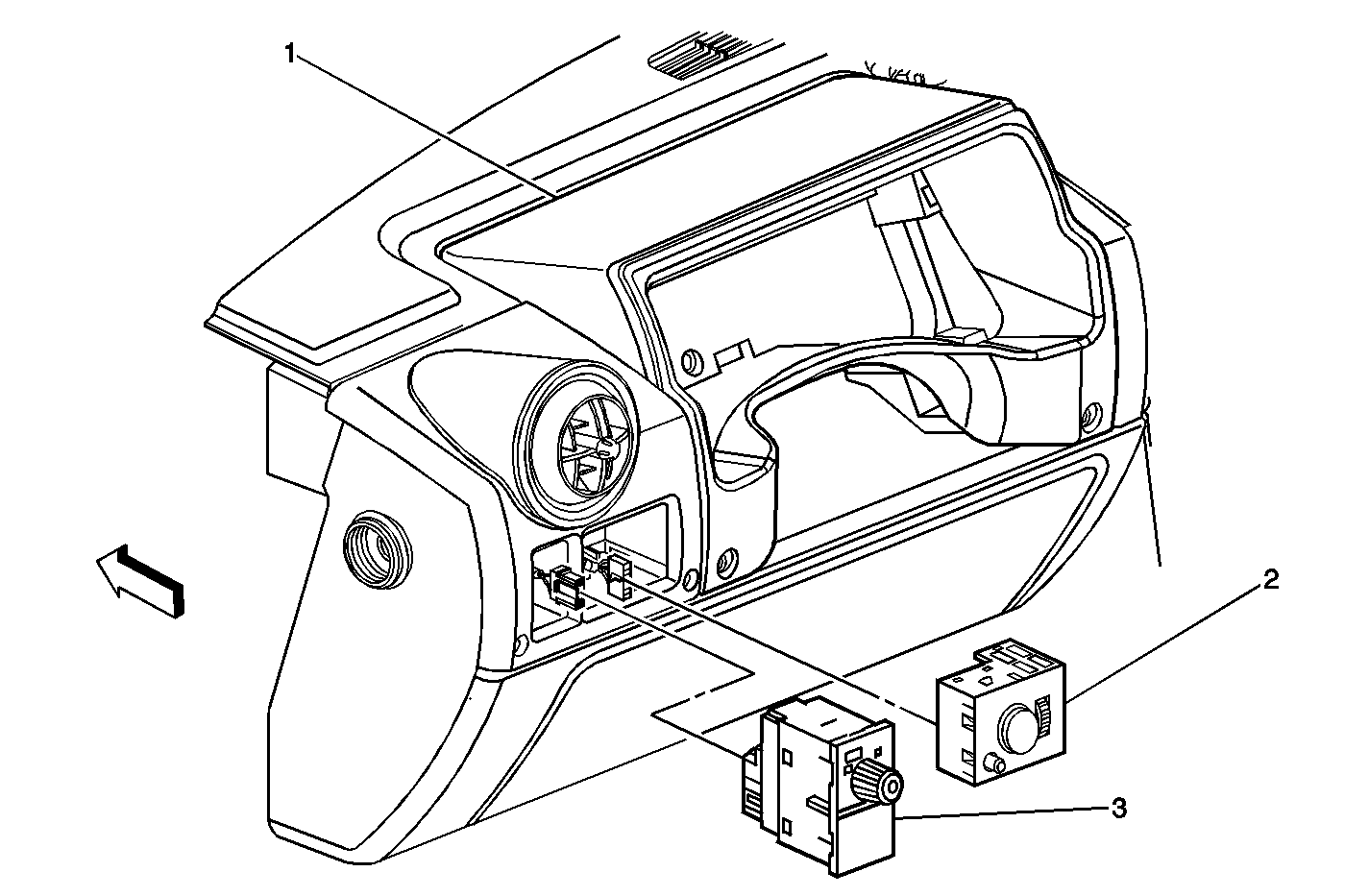 1
2
3