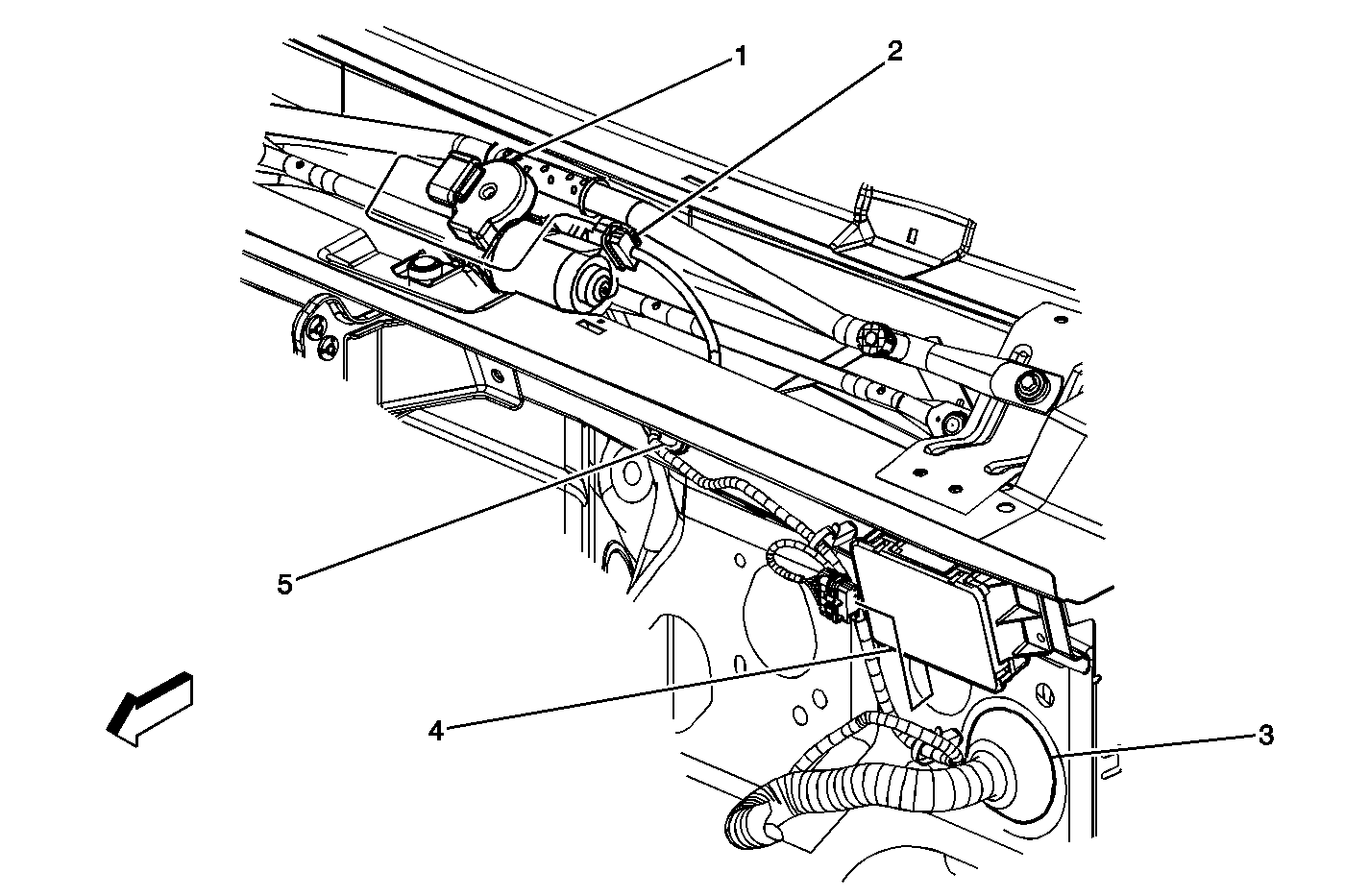 1
2
5
4
3