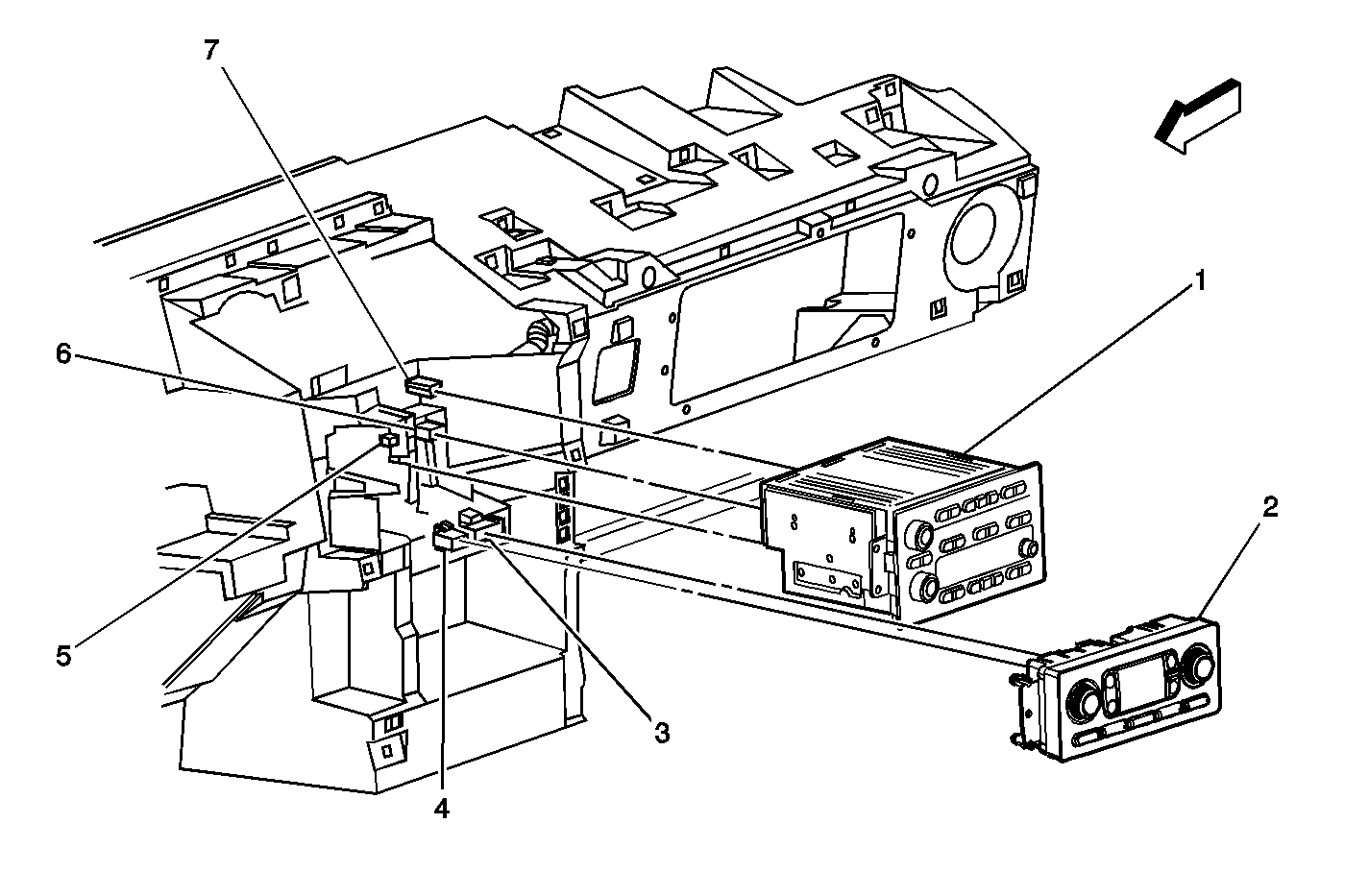 7
1
6
2
5
3
4