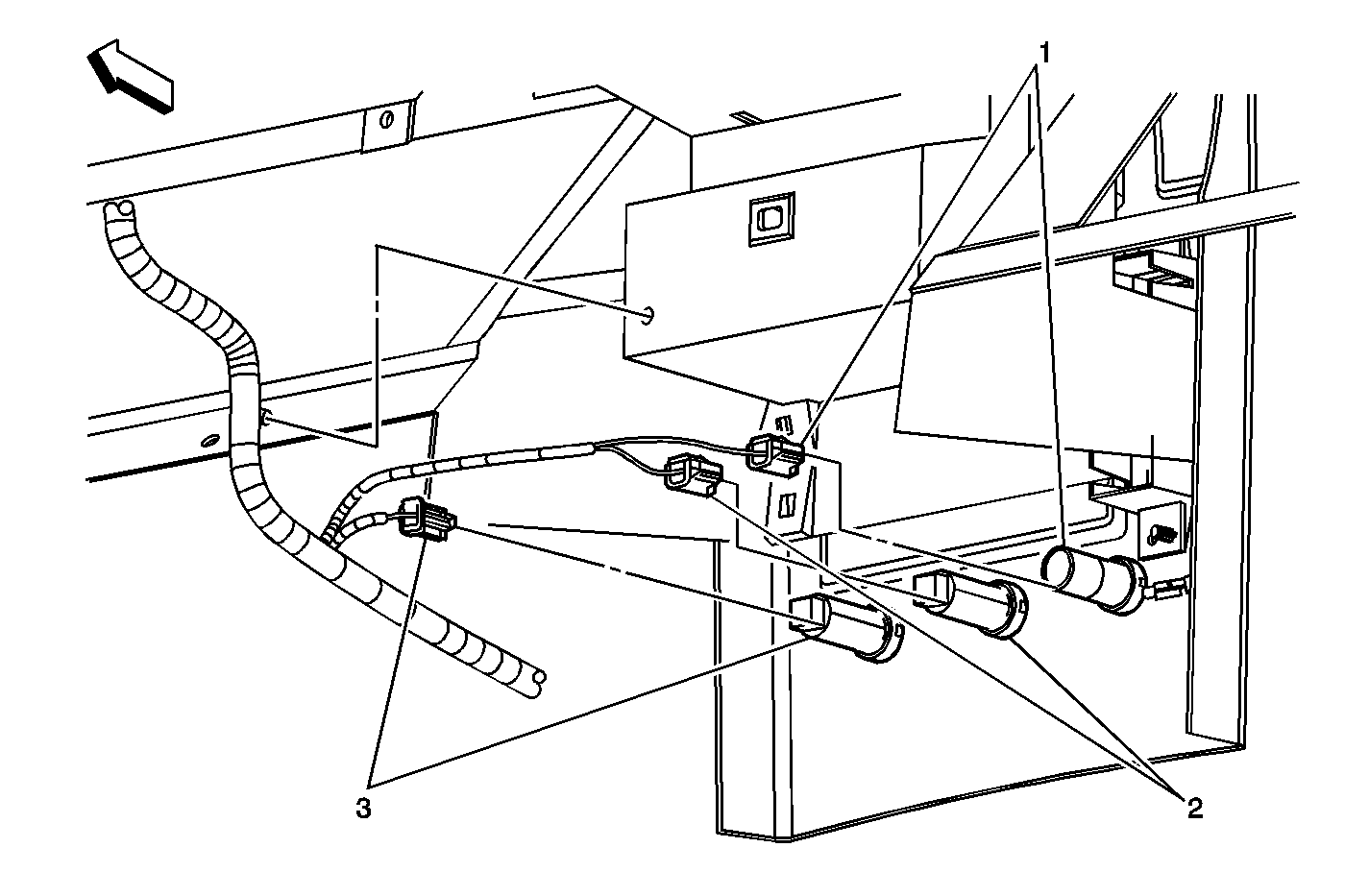 1
3
2