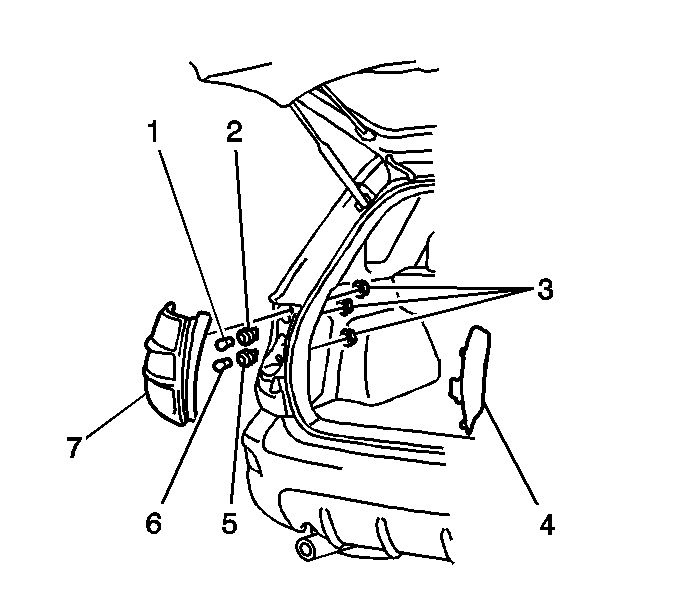 1
2
3
7
6
5
4