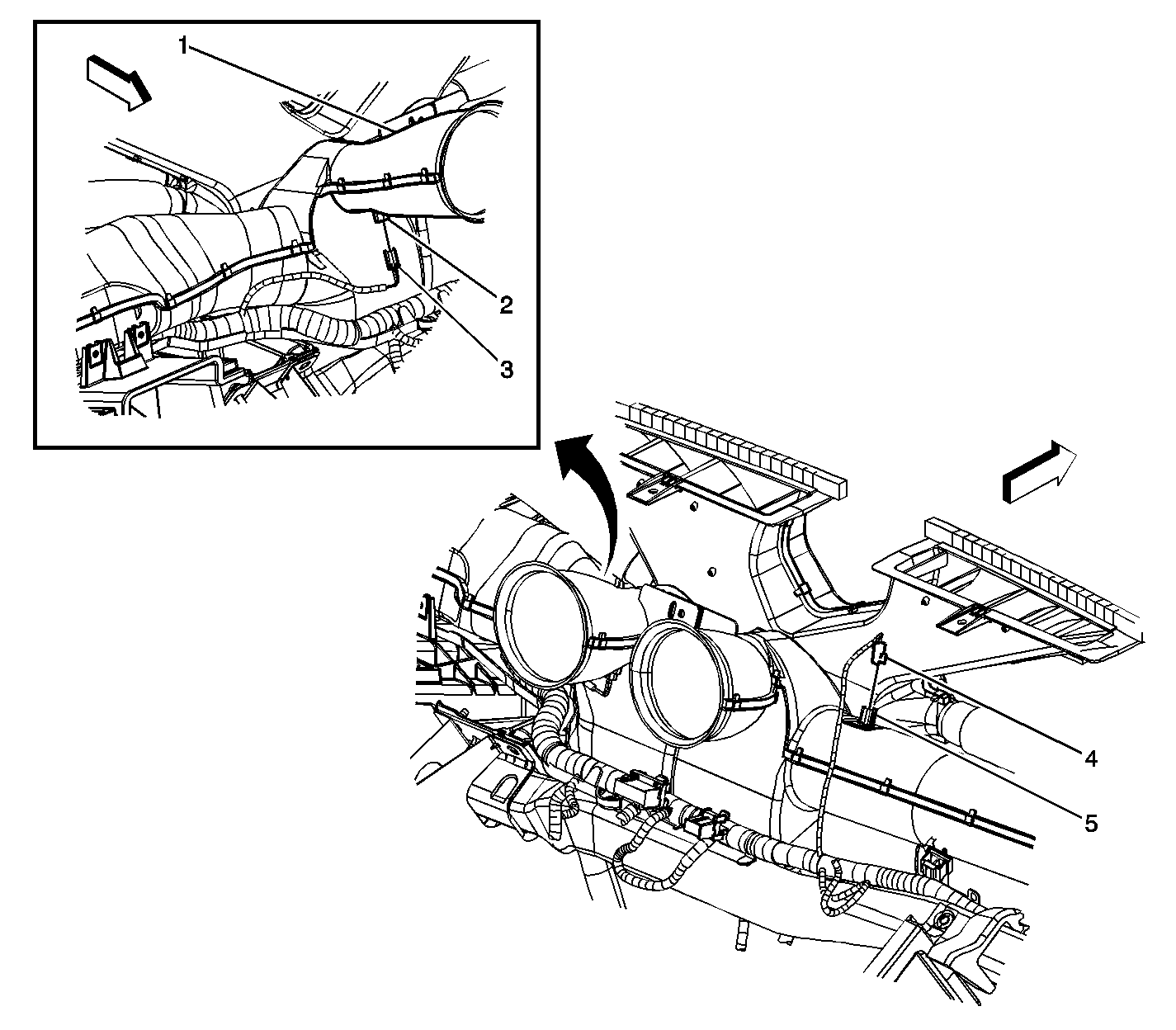 1
2
3
4
5