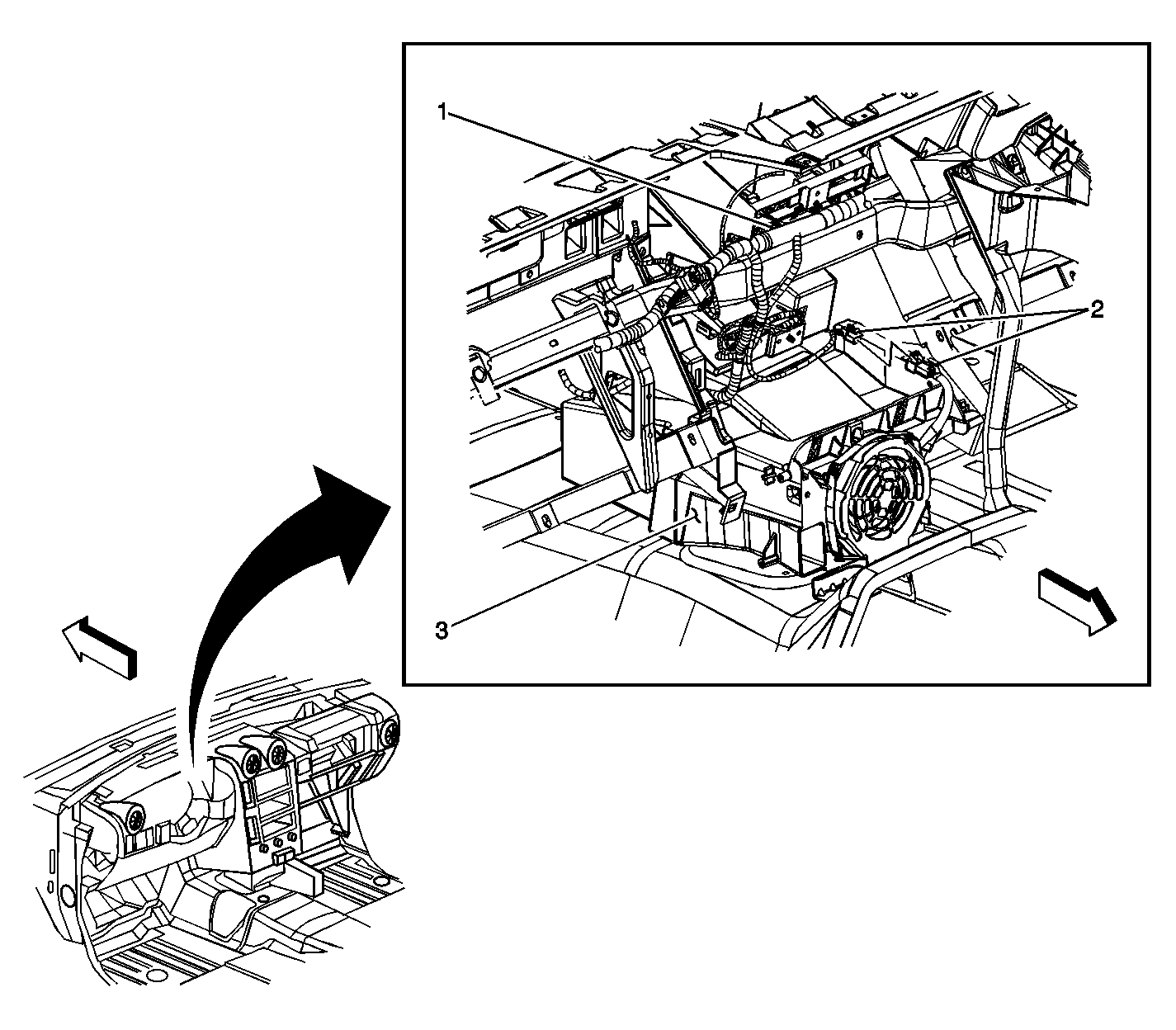 1
2
3