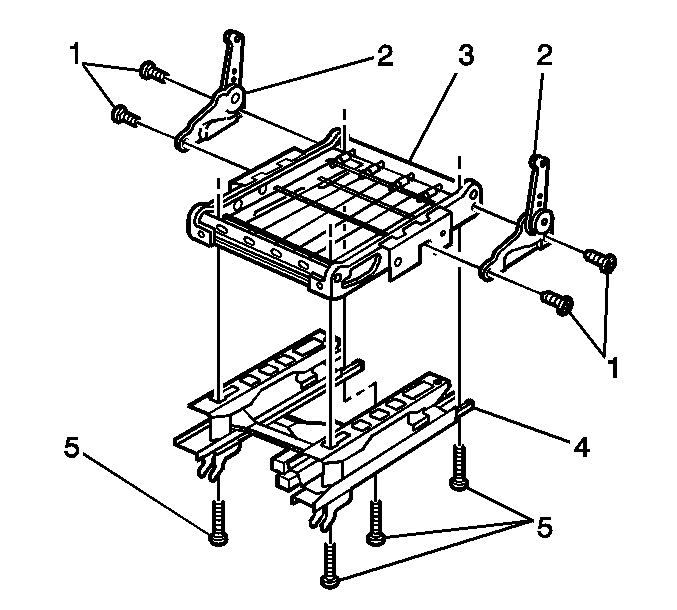 1
2
3
2
1
4
5
5