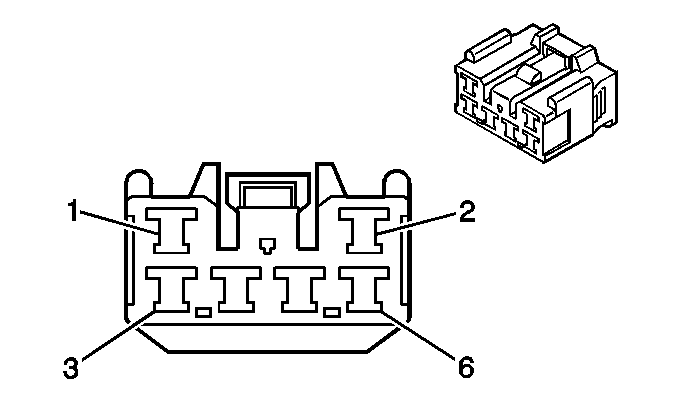 1
2
3
6