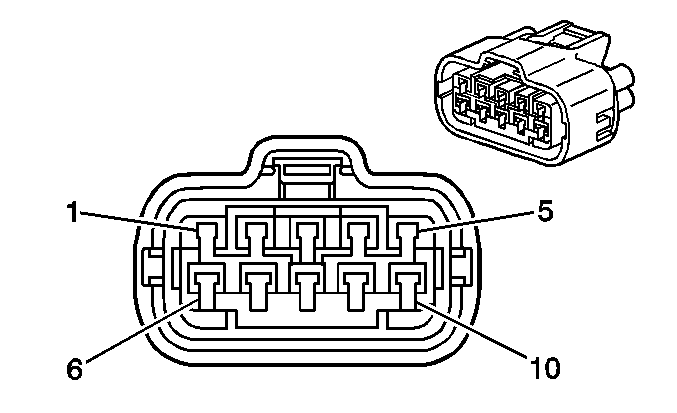 1
5
6
10